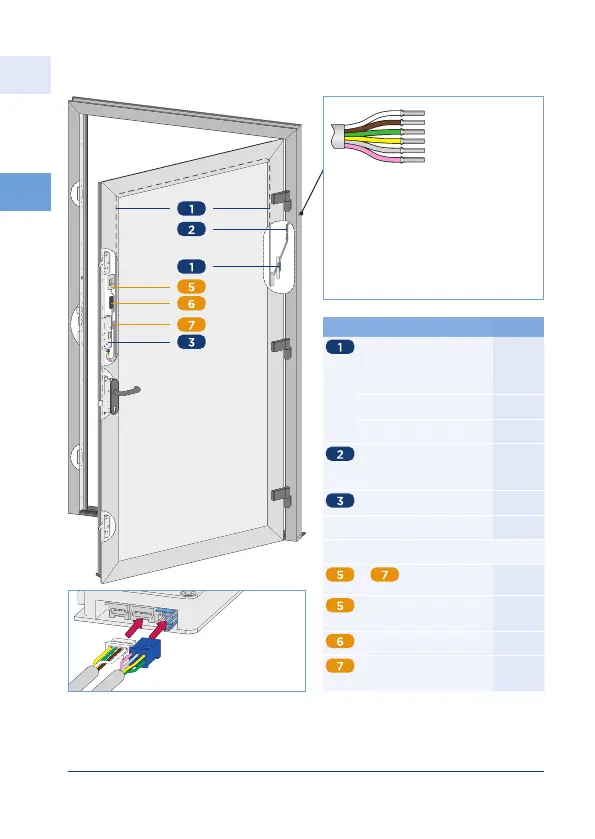 1
2
1
5
6
7
3

1
2
3
5 7
5
6
7