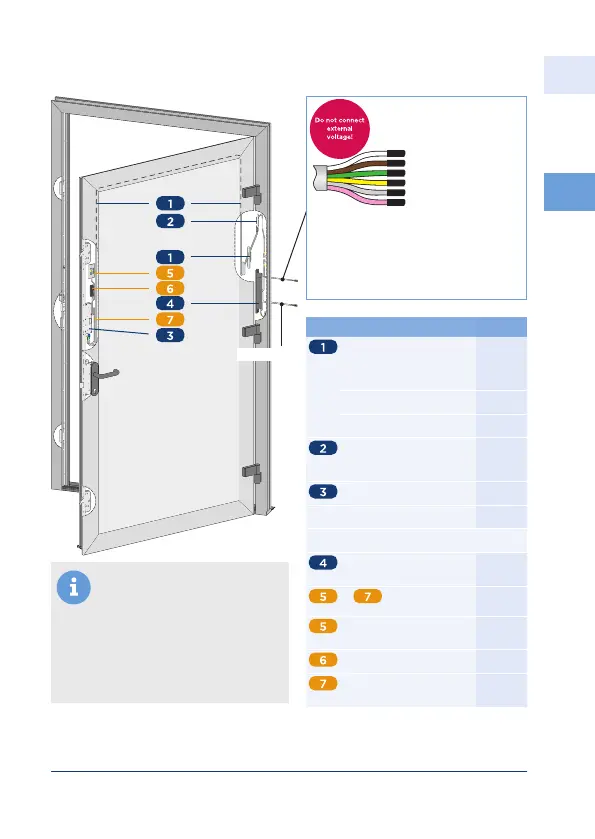 Do not connect external voltage!

1
2
1
5
6
4
7
3

1
2
3
4
5
7
5
6
7