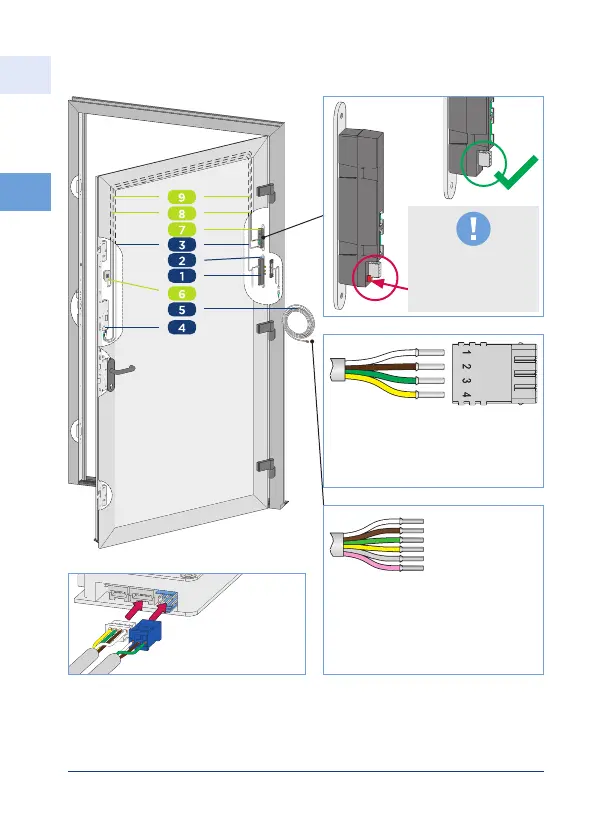 9
8
7
3
2
1
6
5
4
!
1 2 3 4