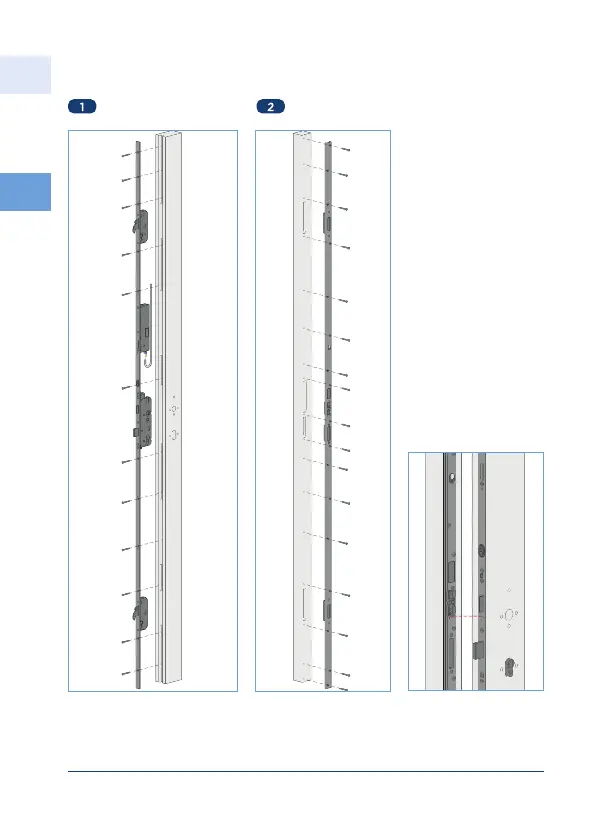 1

2