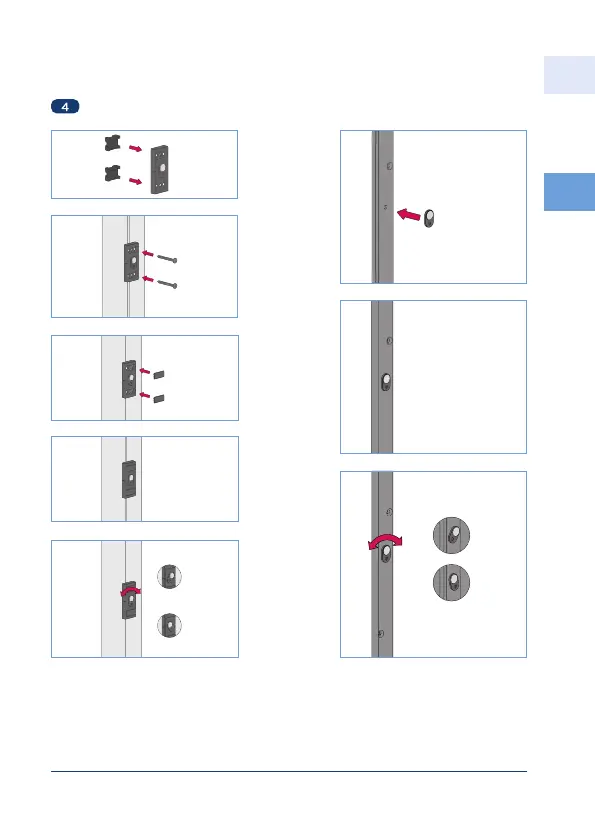 4