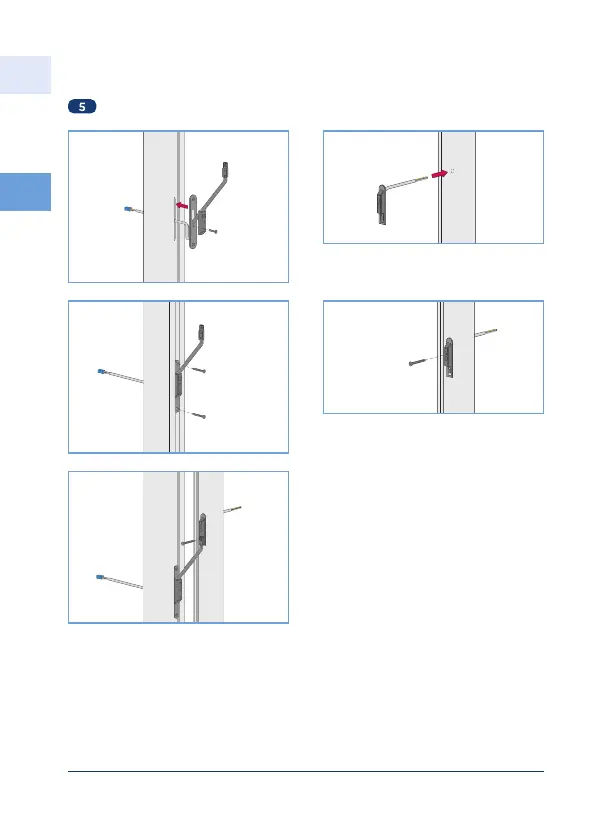 5