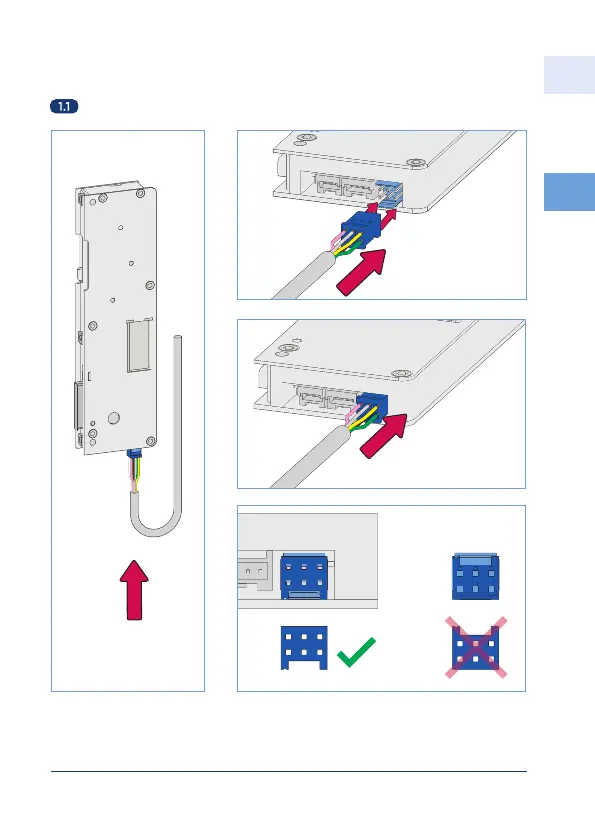 1.1