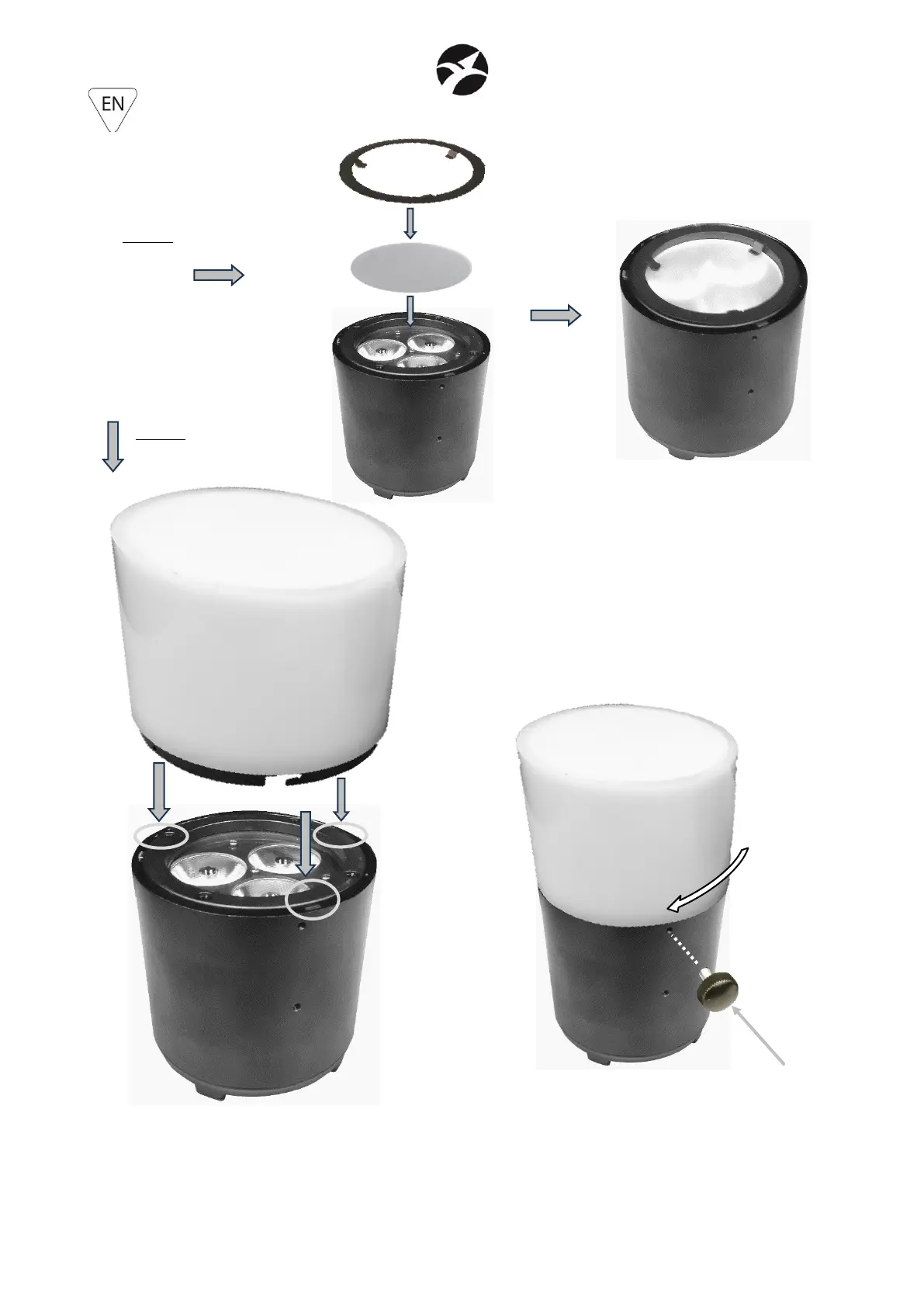 EN