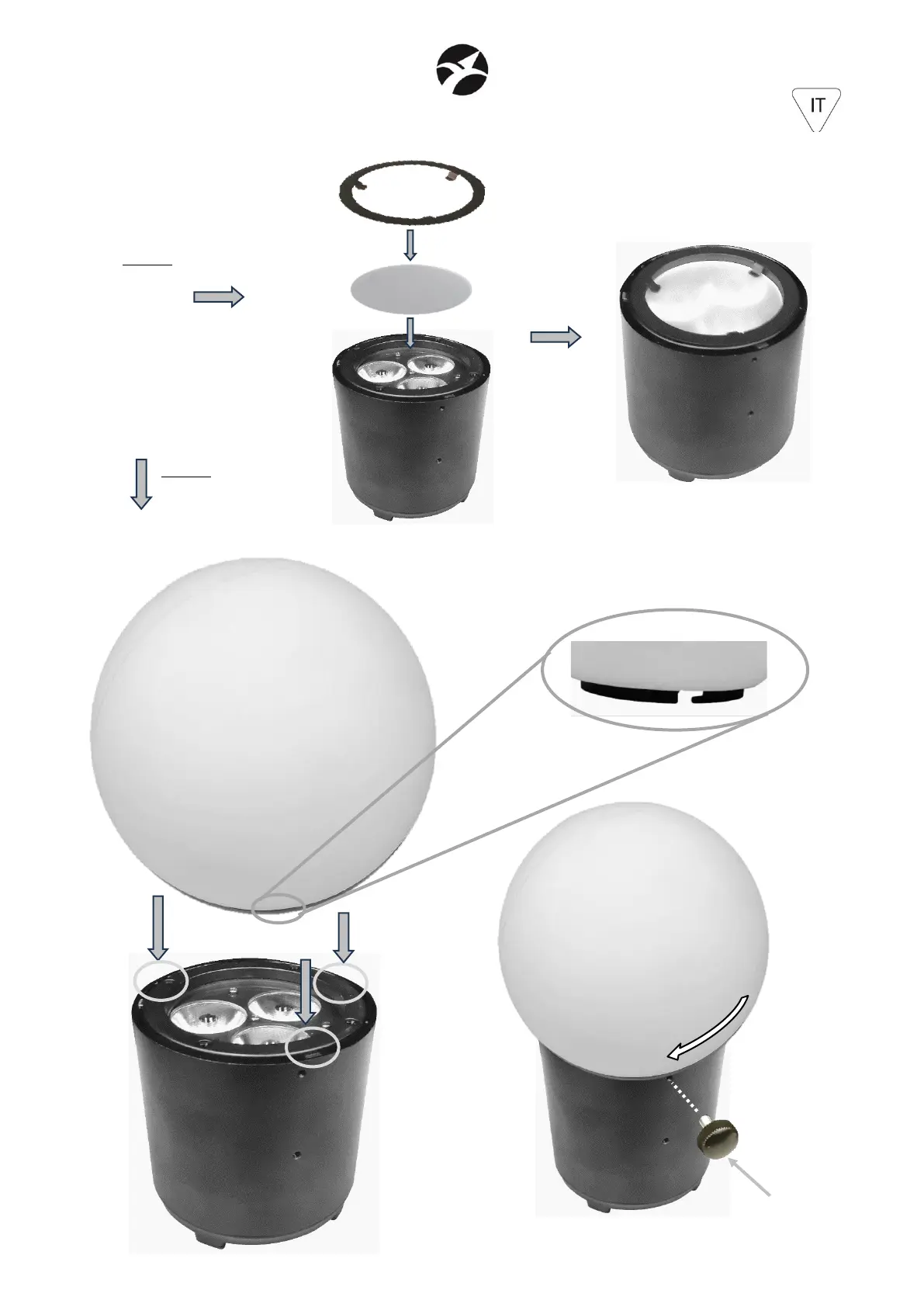 IT