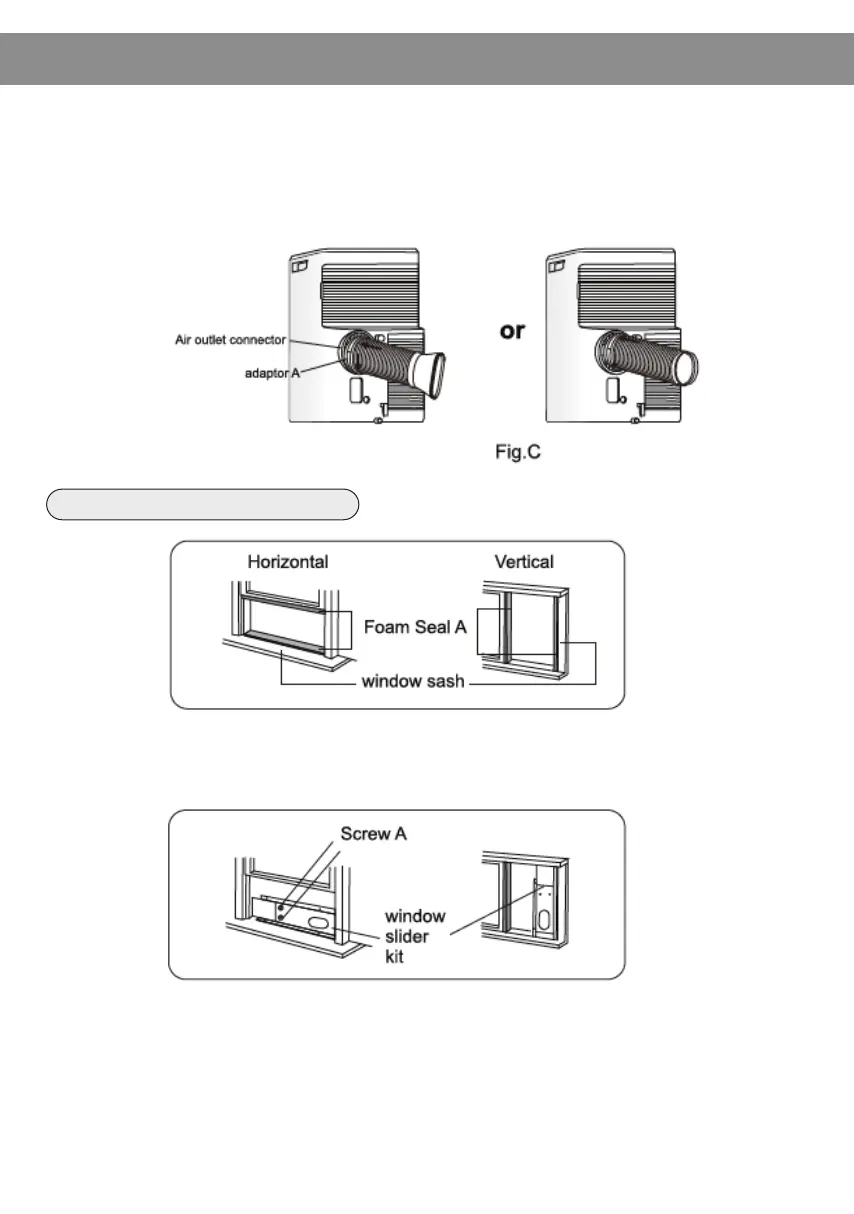 Air outlet connector
adaptor A
or
Fig.C

Horizontal
Vertical
Foam Seal A
window sash

Screw A
window slider kit