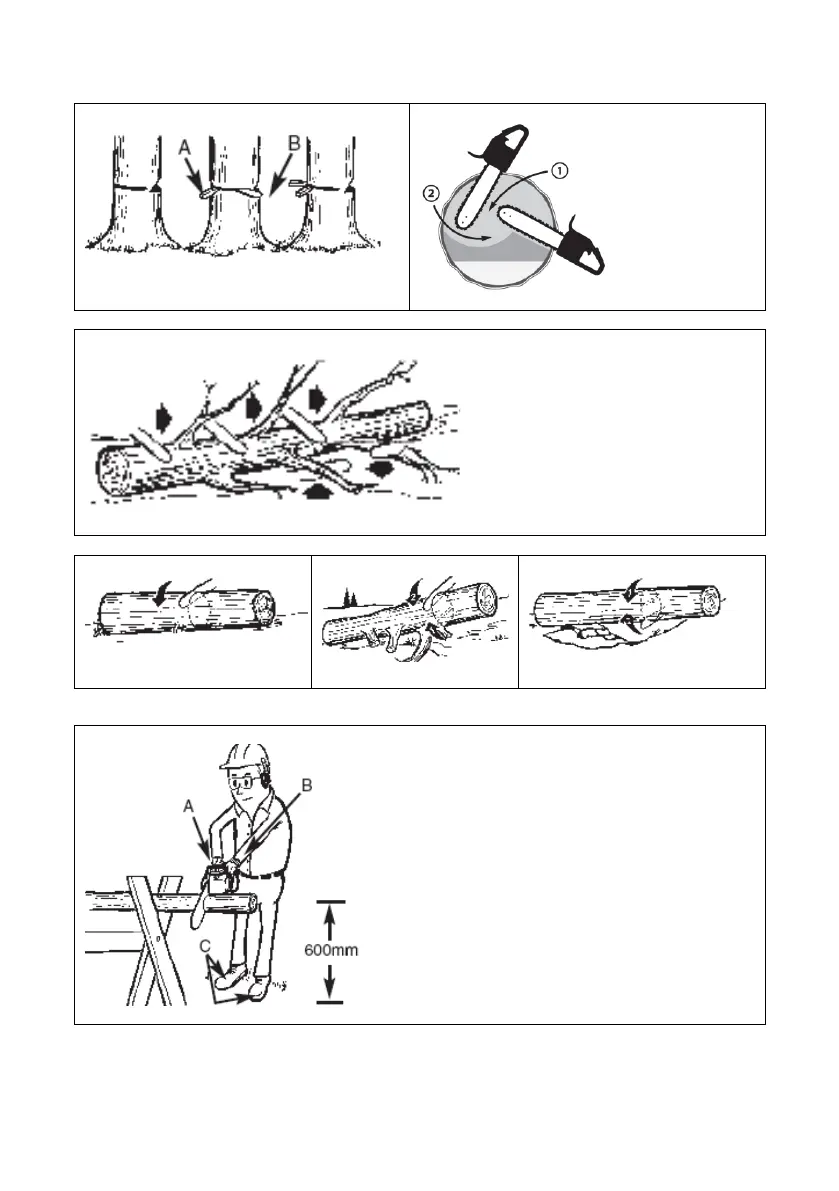 A
B

1
2

A
B
C
600mm