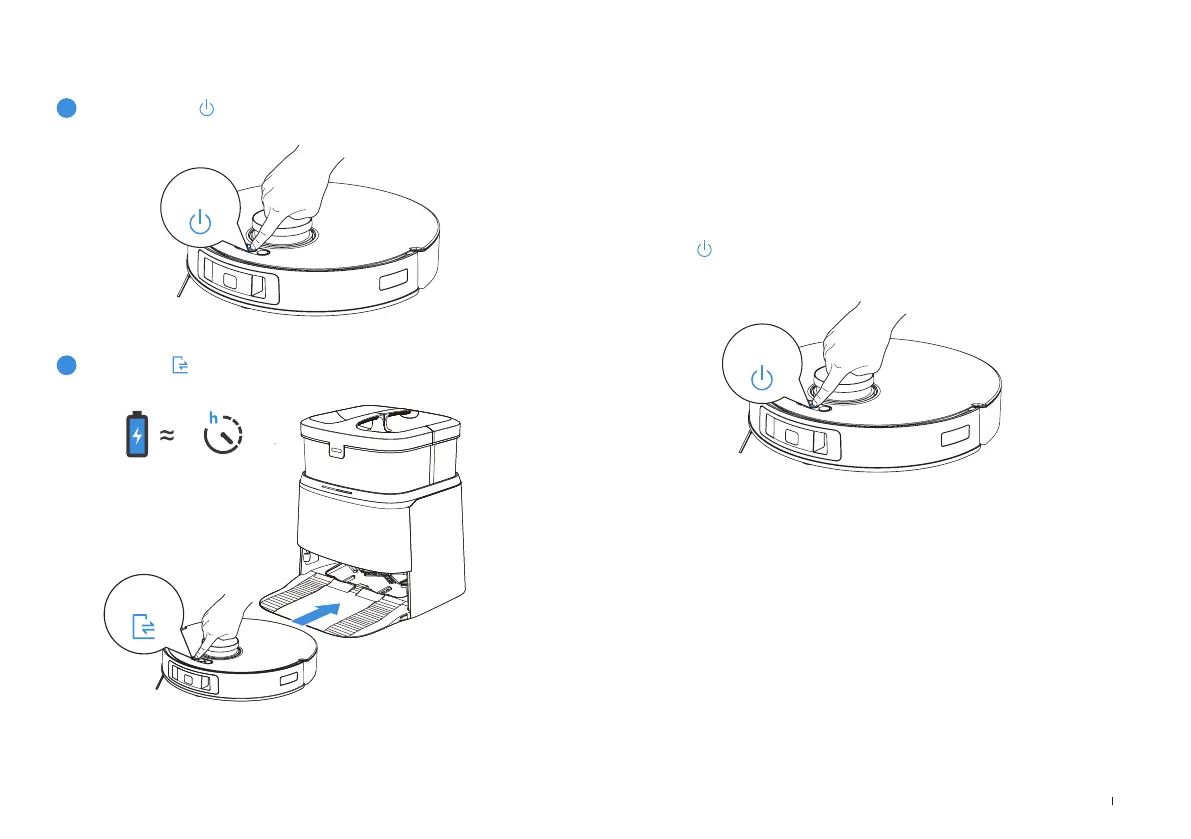 ≈ h