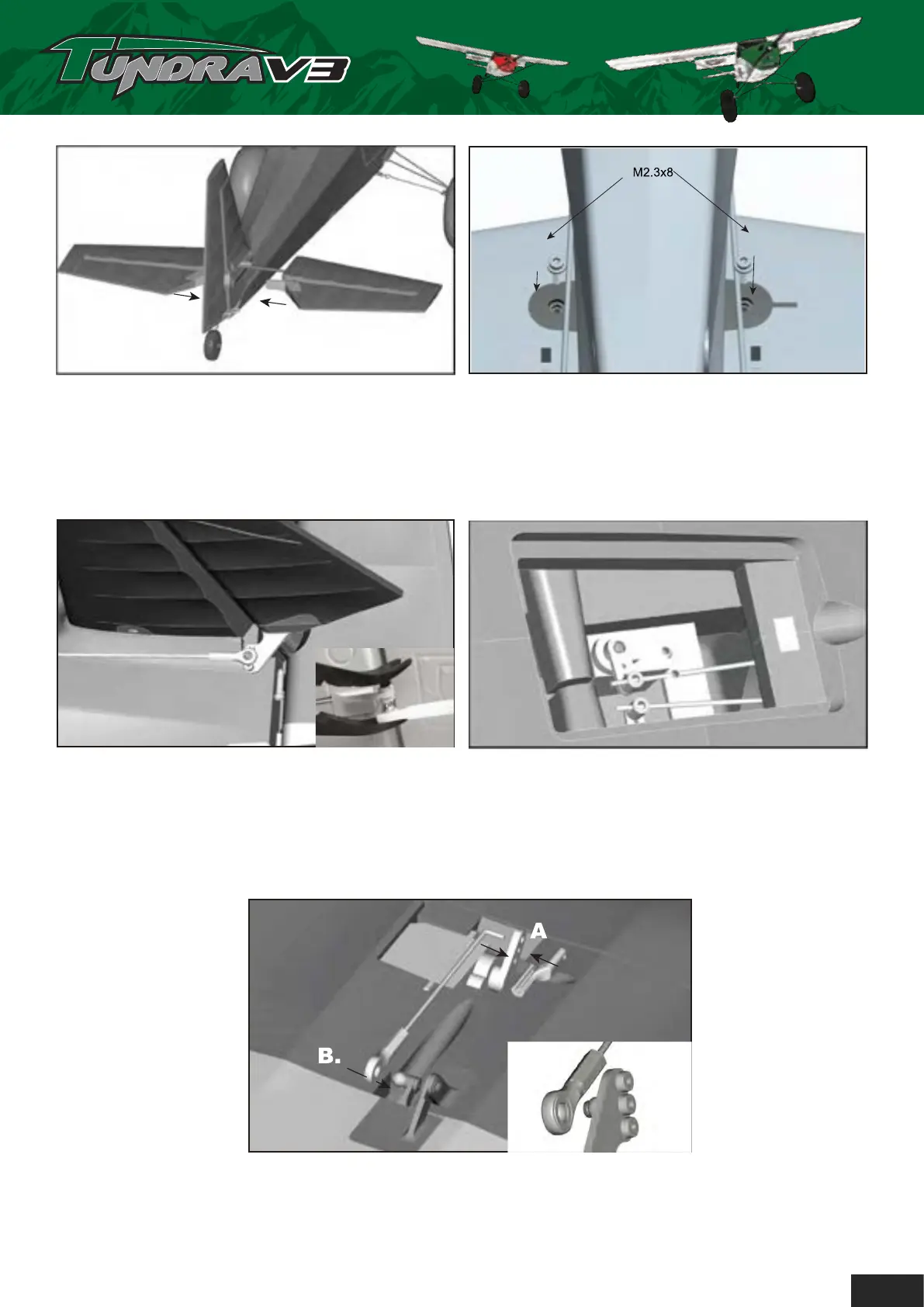 TUNDRA V3

M2.3x8

A

B.