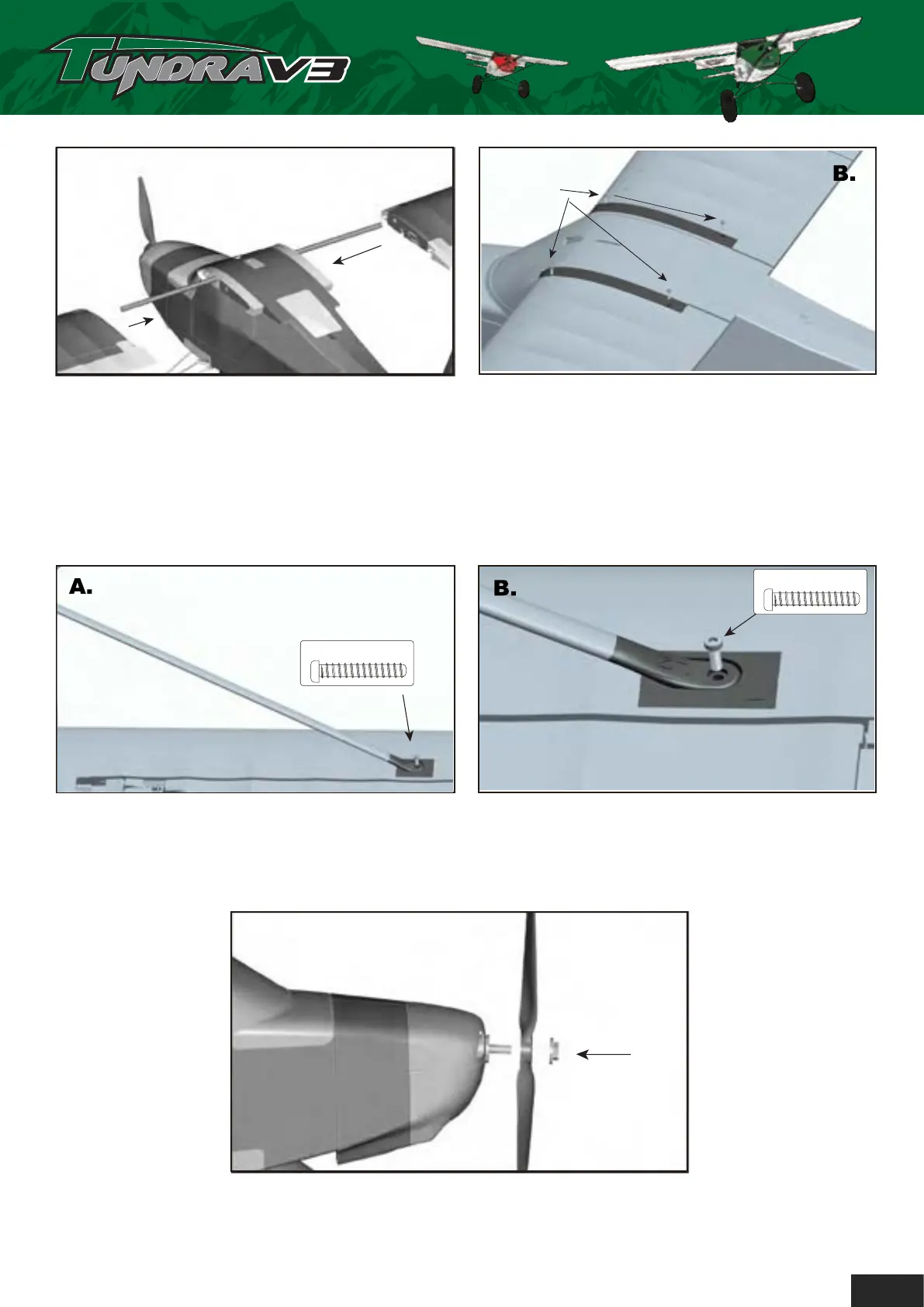 TUNDRA V3

B.

A.

B.