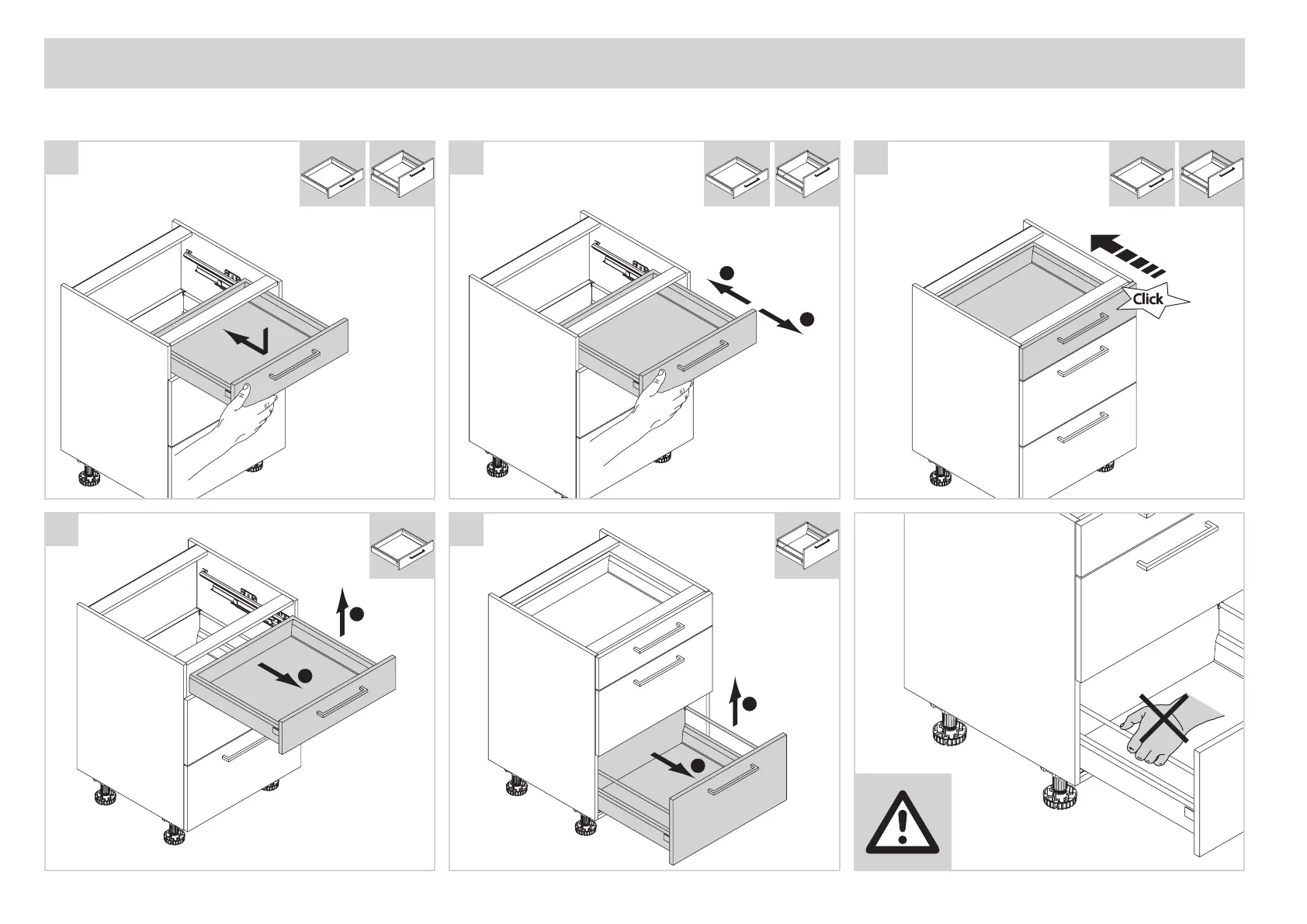 Click