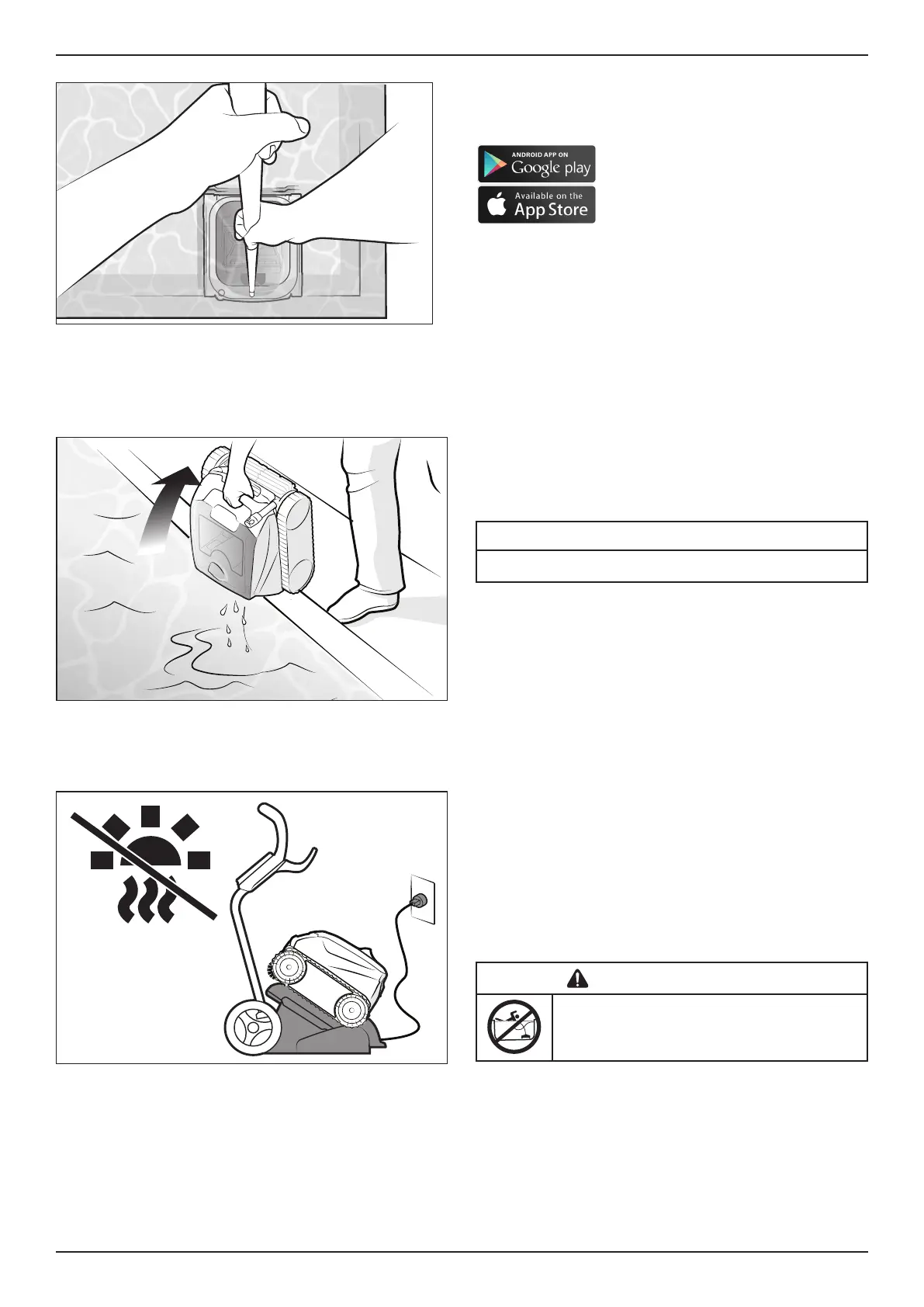 ANDROID APP ON
Google play

Available on the
App Store