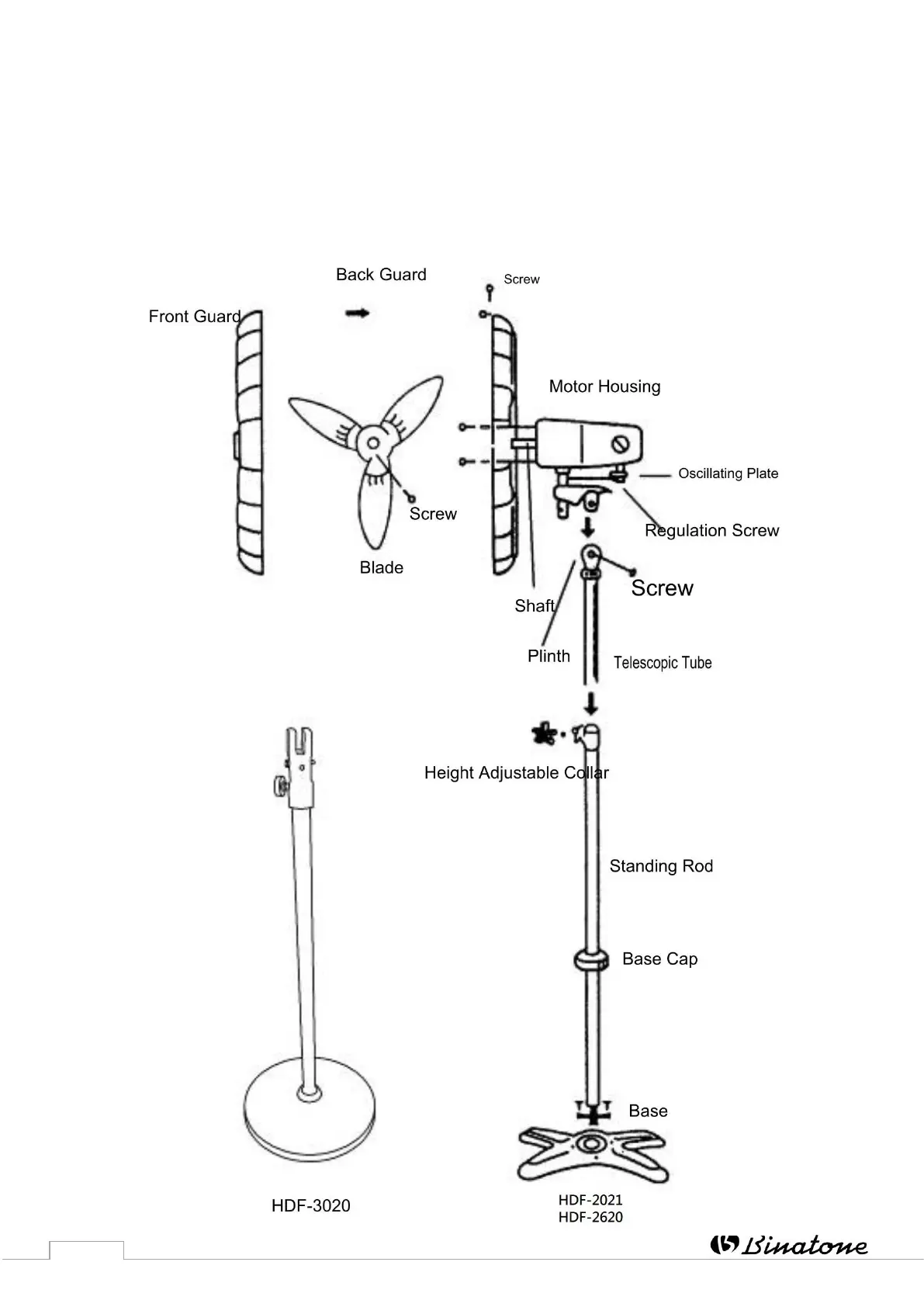 Back Guard

Screw

Front Guard

Motor Housing

Oscillating Plate

Screw

Regulation Screw

Blade

Screw

Shaft

Plinth

Telescopic Tube

Height Adjustable Collar

Standing Rod

Base Cap

Base

HDF-3020

HDF-2021
HDF-2620

Binatone