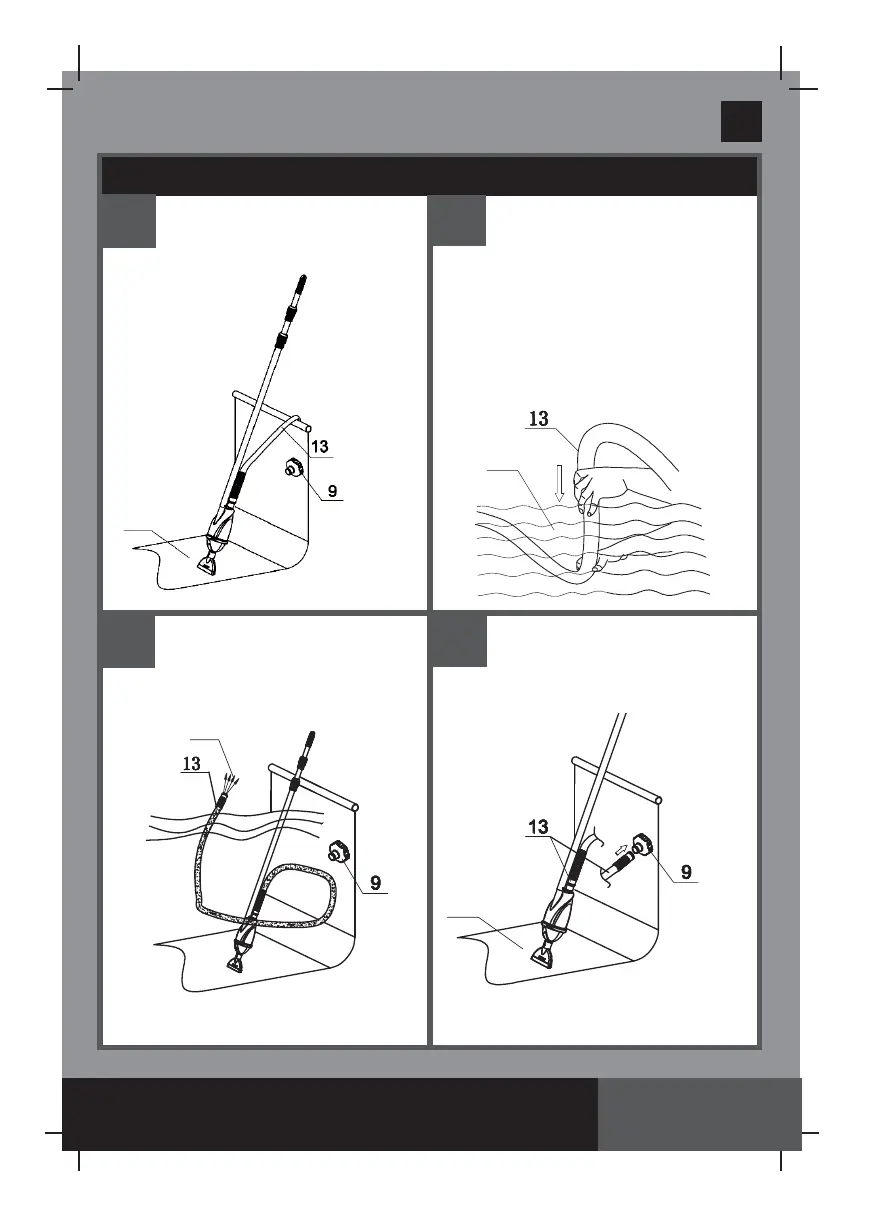 13

9

13

13

9

13

9