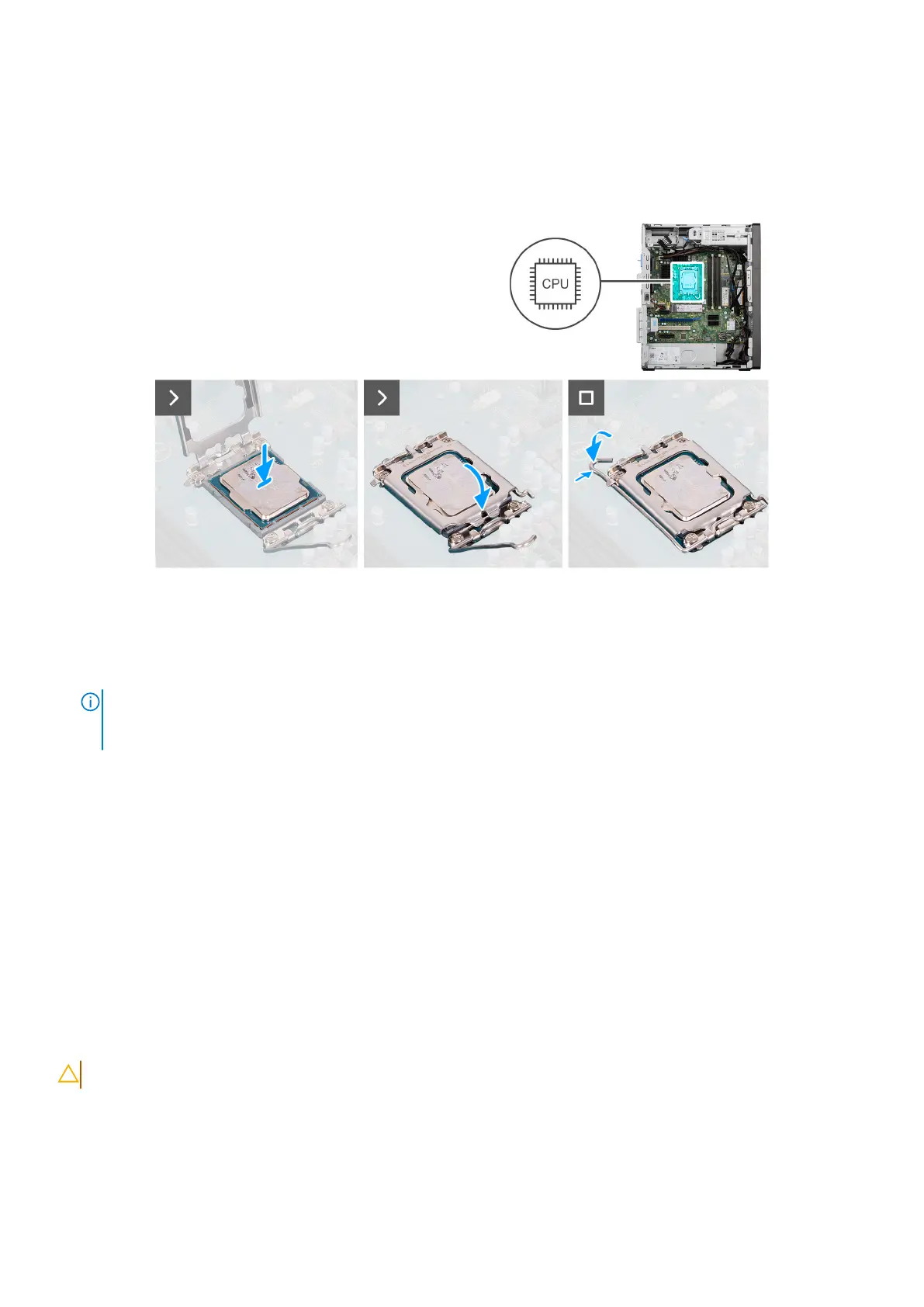 CPU