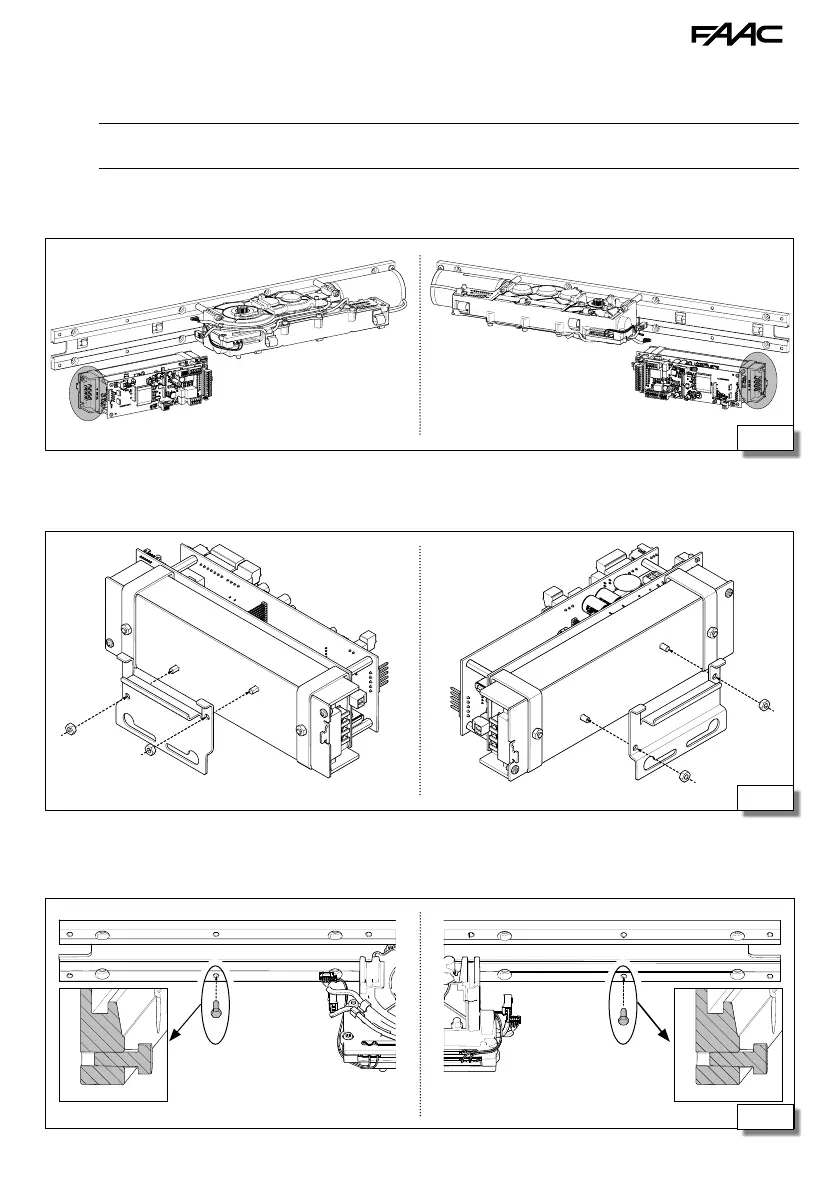 FAAC