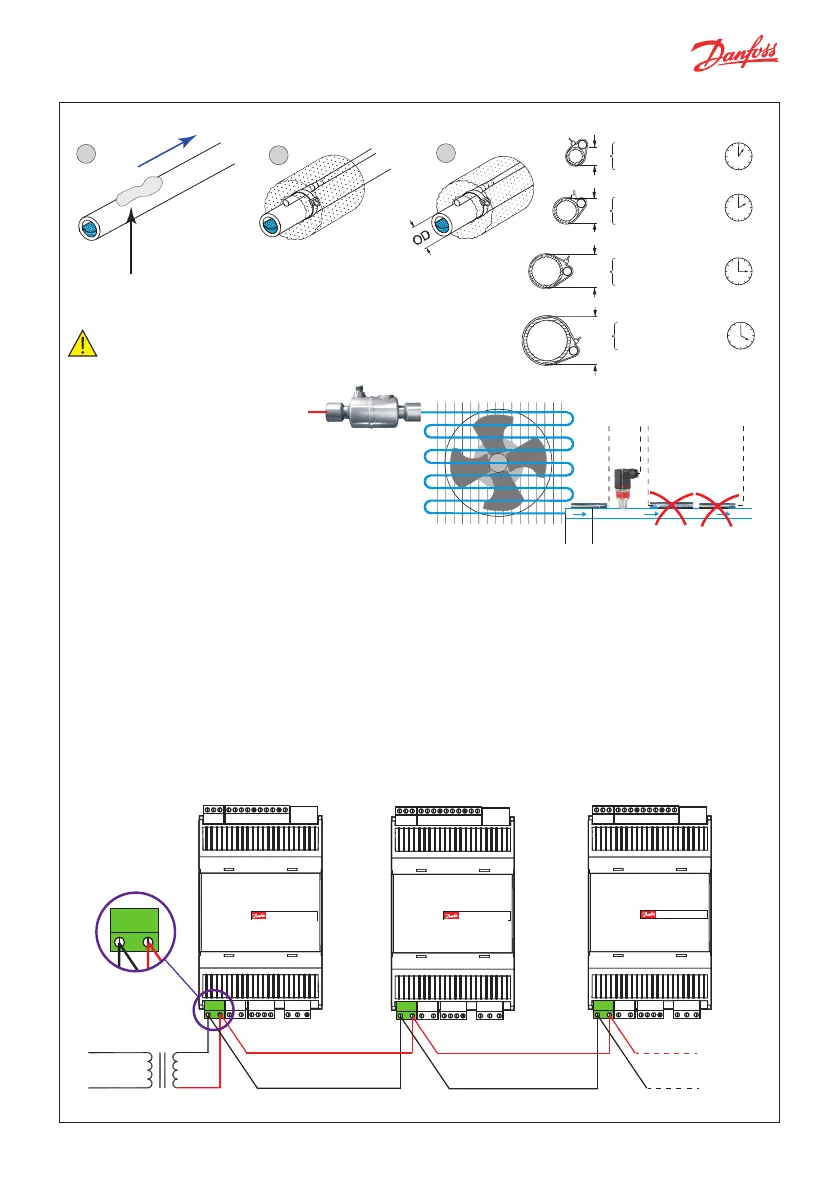 Danfoss

OD