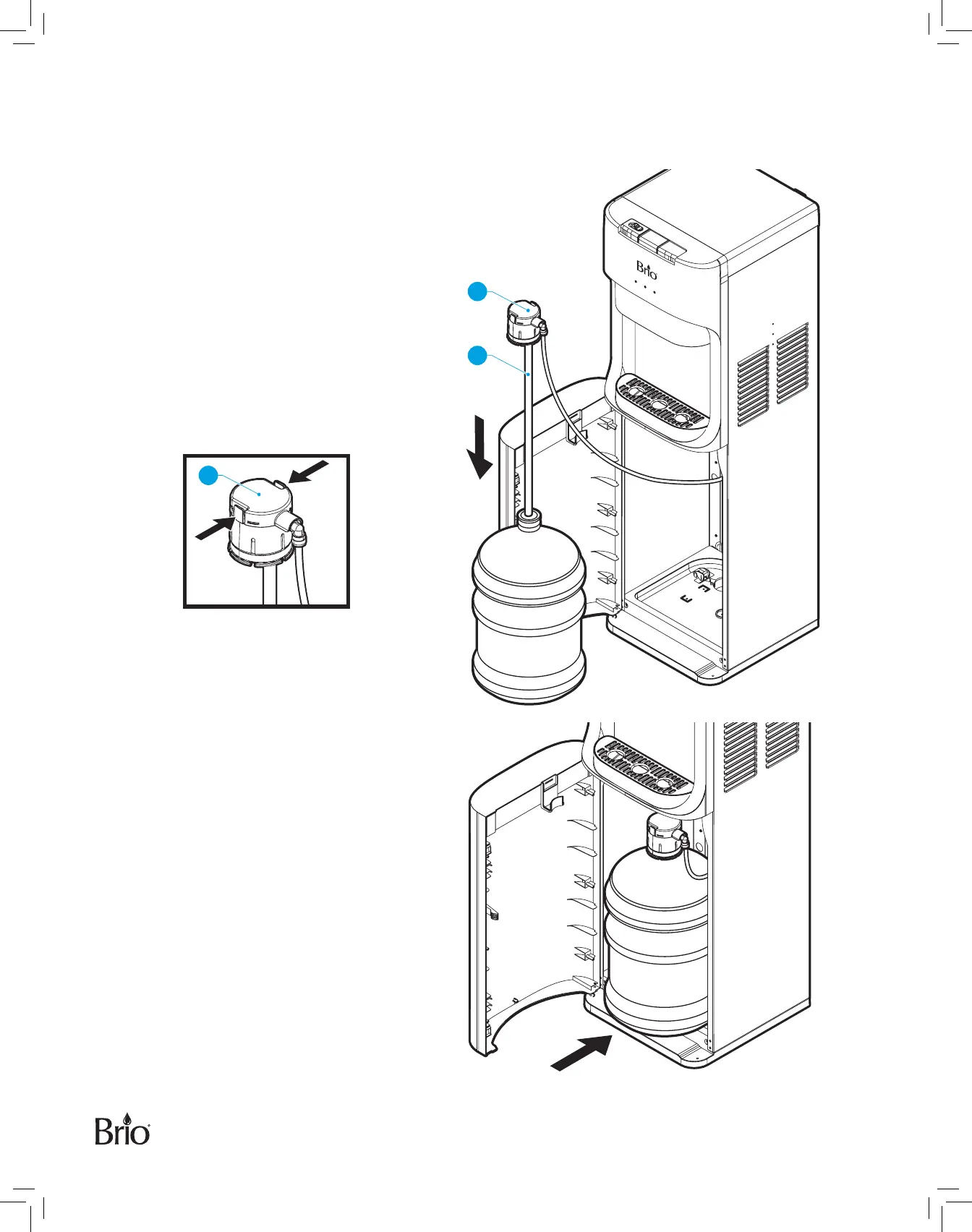 Brio

Brio