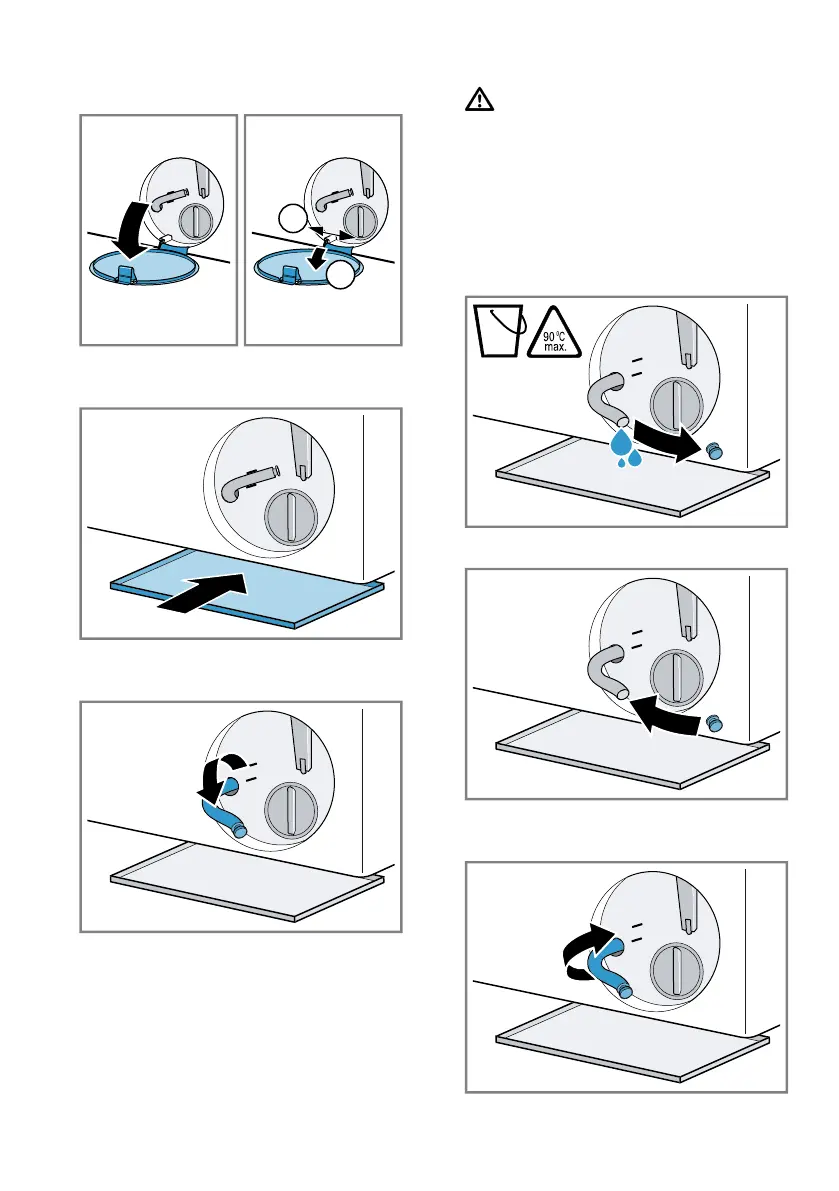 90 °C
max.