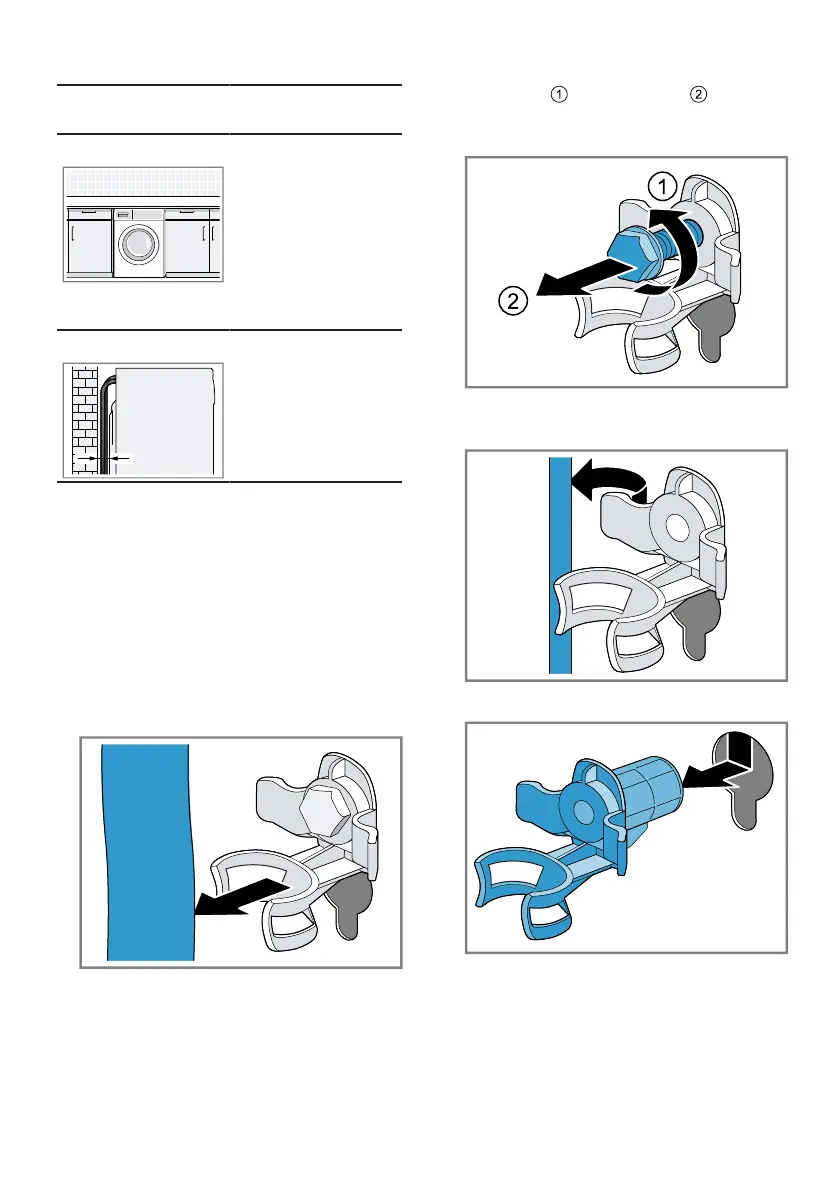 ① ②

①

②