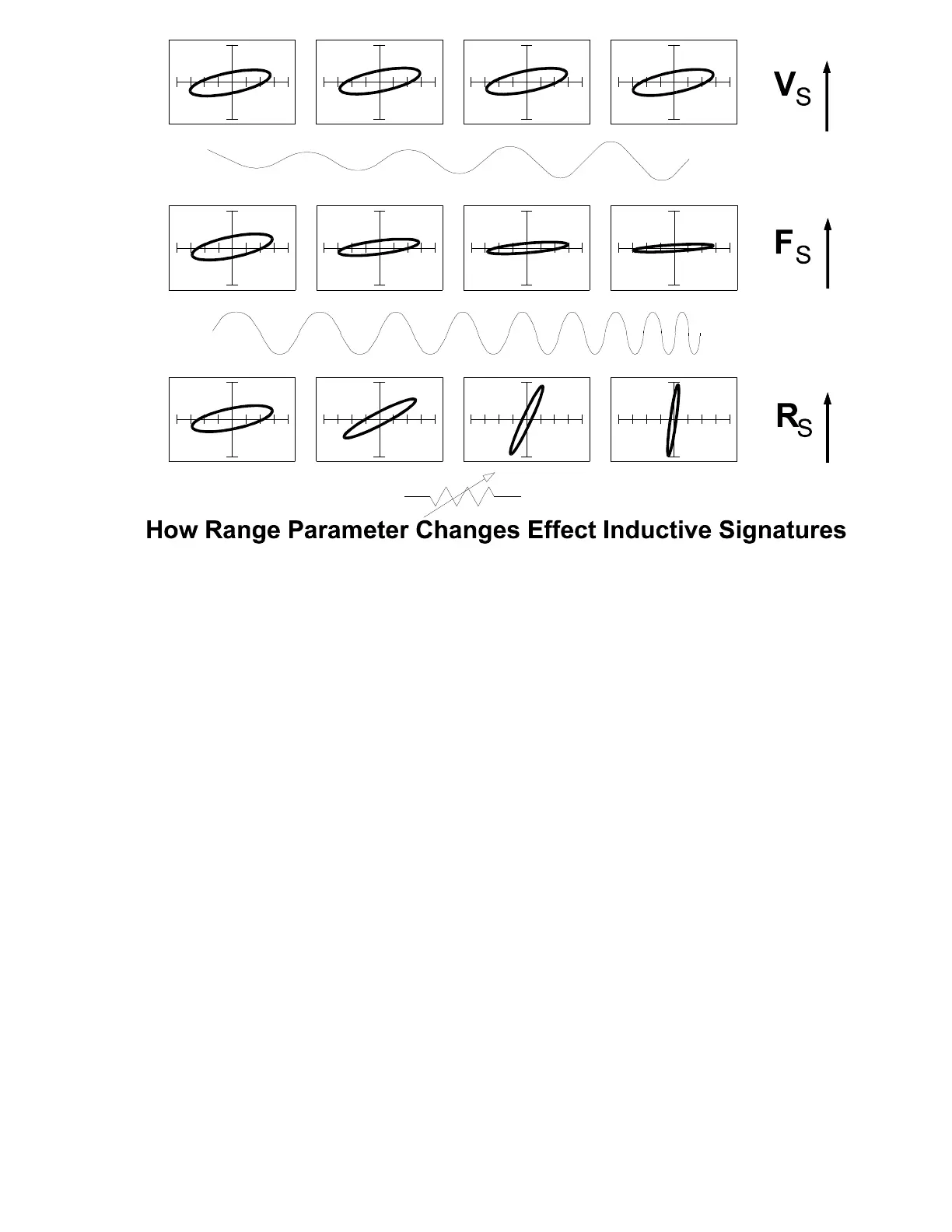 $V_S$

$F_S$

$R_S$

How Range Parameter Changes Effect Inductive Signatures