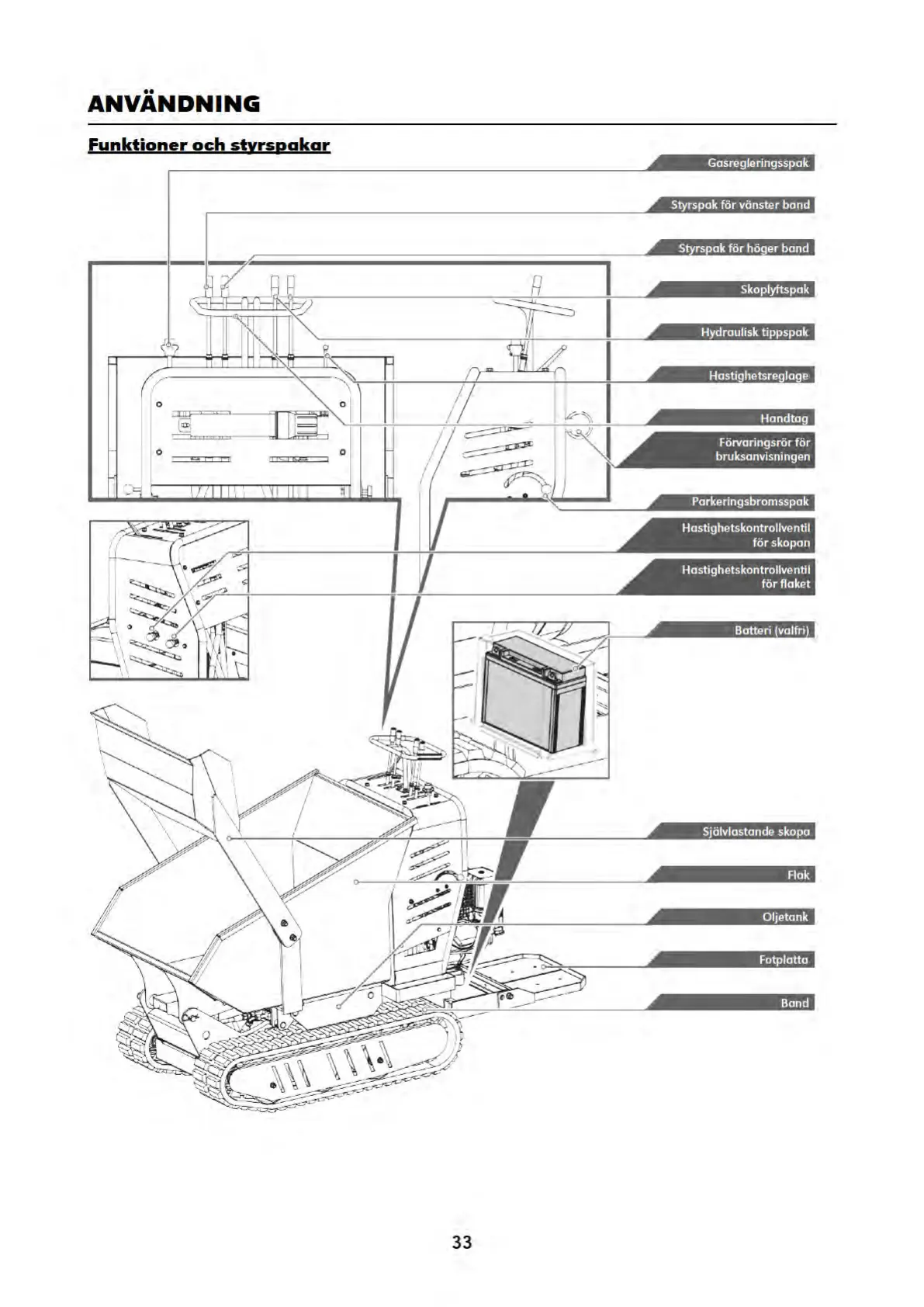 ANVÄNDNING

Funktioner och styrspakar

Gasregleringsspak

Styrspak för vänster band

Styrspak för höger band

Skoplyftspak

Hydraulisk tippspak

Hastighetsreglage

Handtag

Förvaringsrör för bruksanvisningen

Parkeringsbromsspak

Hastighetskontrollventil för skopan

Hastighetskontrollventil för flaket

Batteri (valfri)

Självlastande skopa

Flak

Oljetank

Fotplatta

Band

33