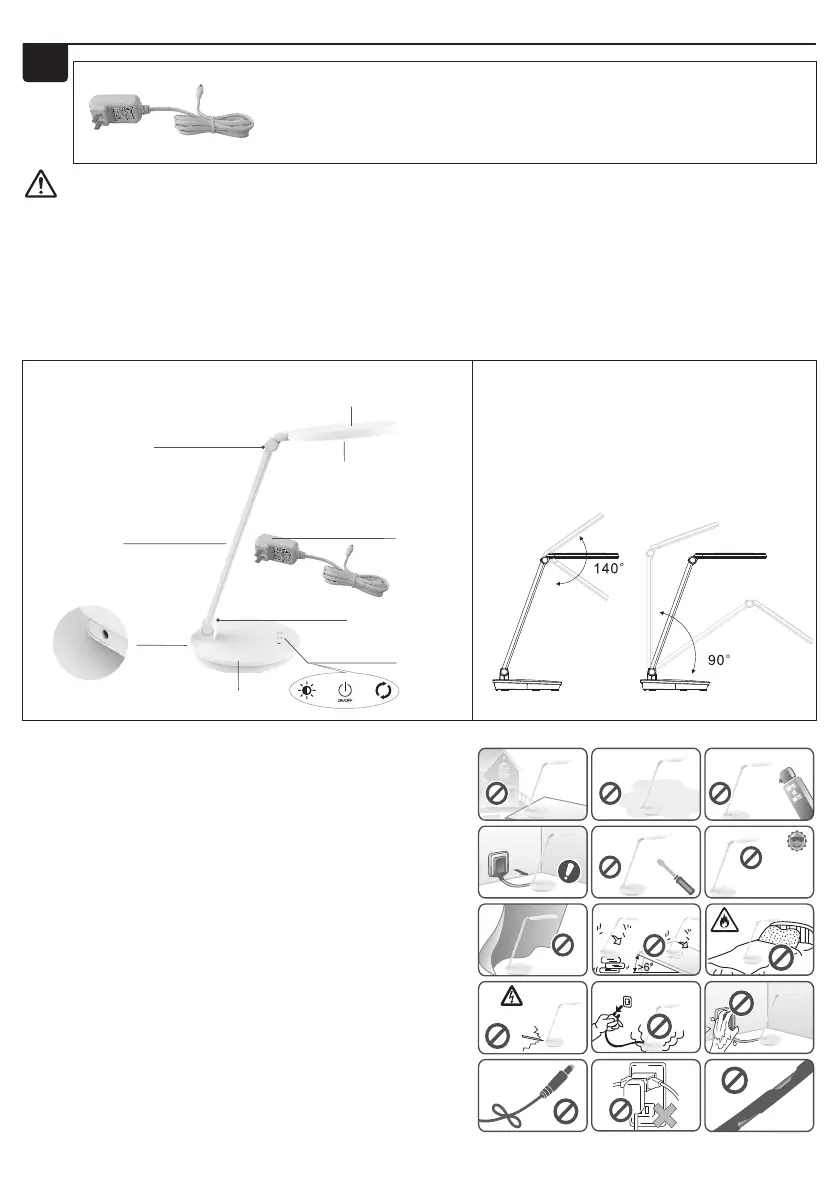 140°

90°

ON/OFF

>6°