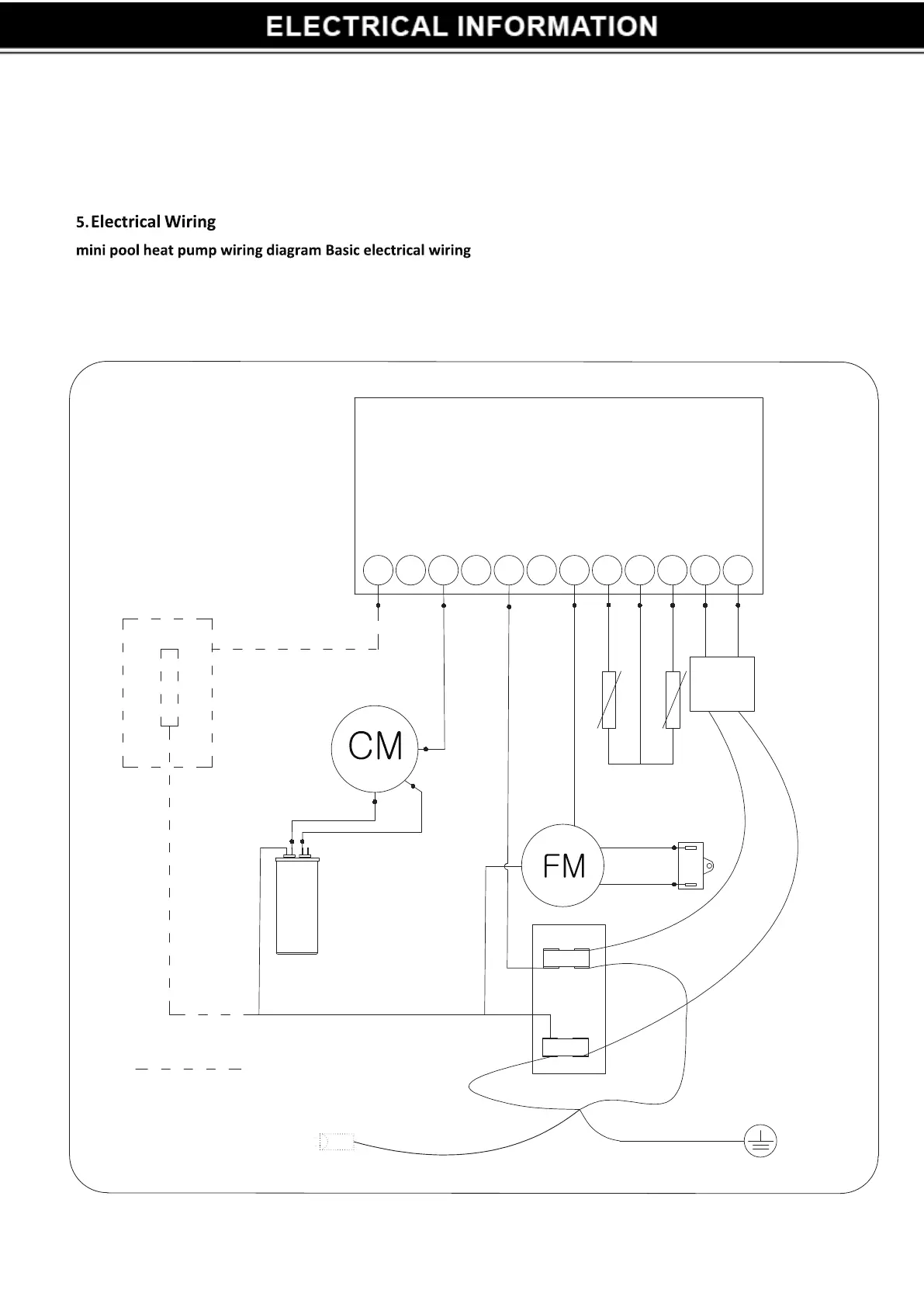 ELECTRICAL INFORMATION

5. Electrical Wiring

mini pool heat pump wiring diagram Basic electrical wiring

CM

FM