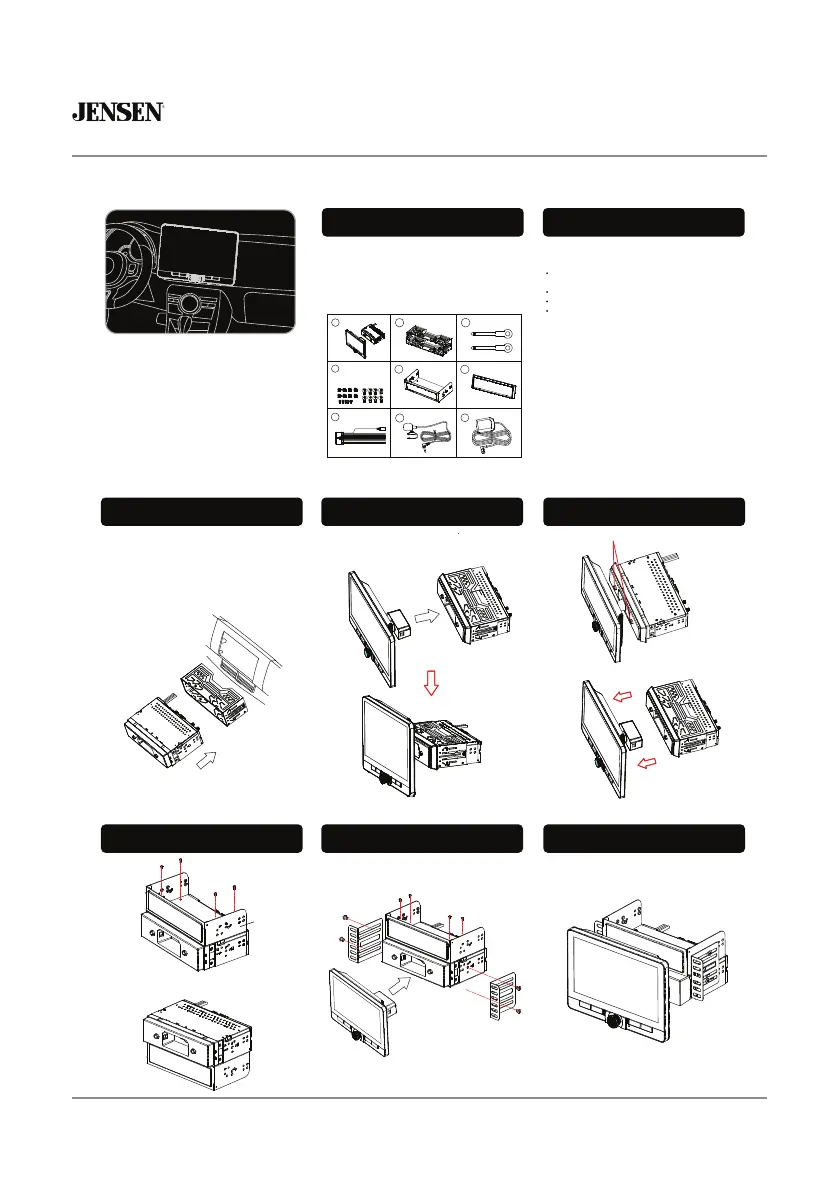 JENSEN