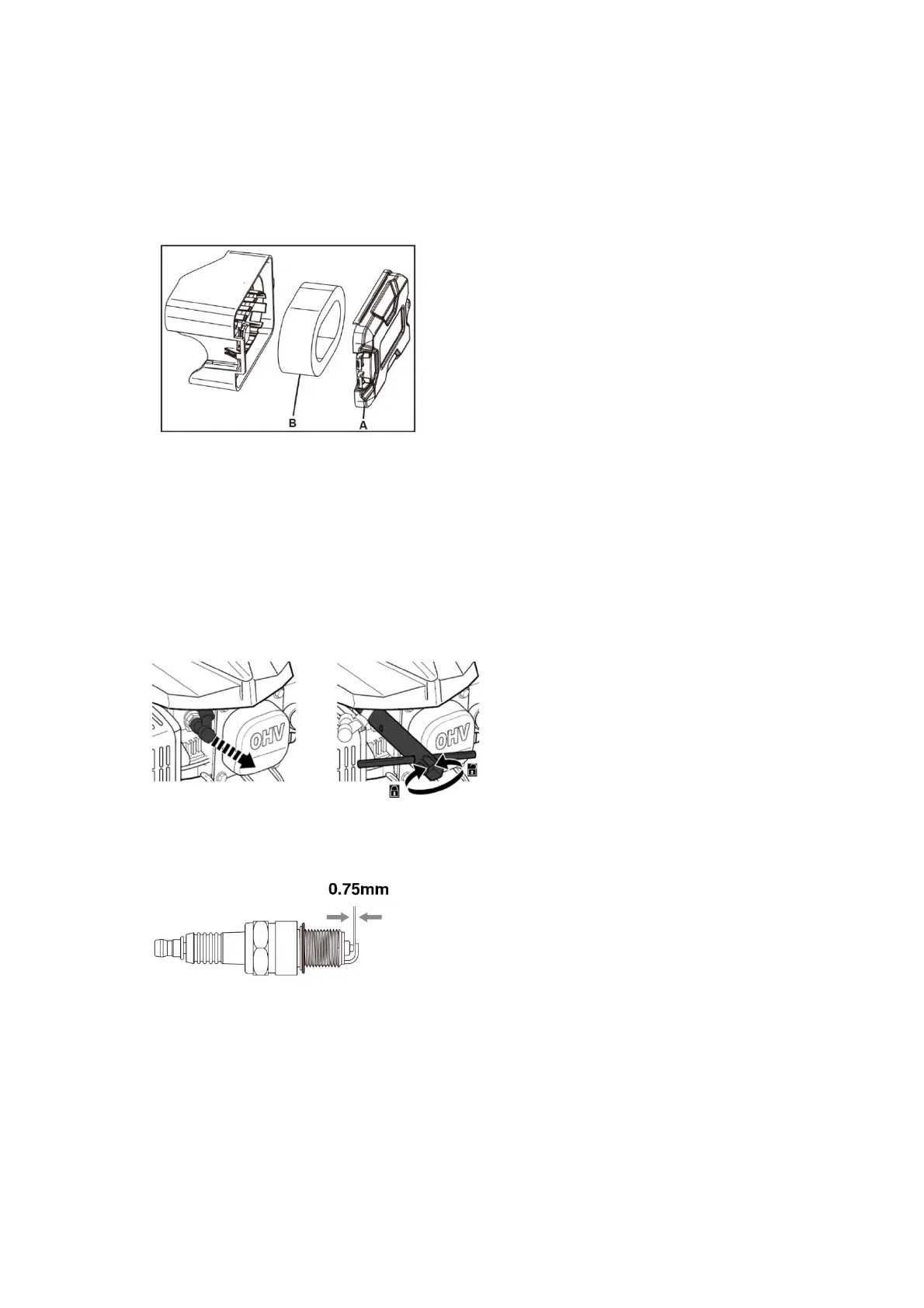 B
A

OHV

OHV

0.75mm