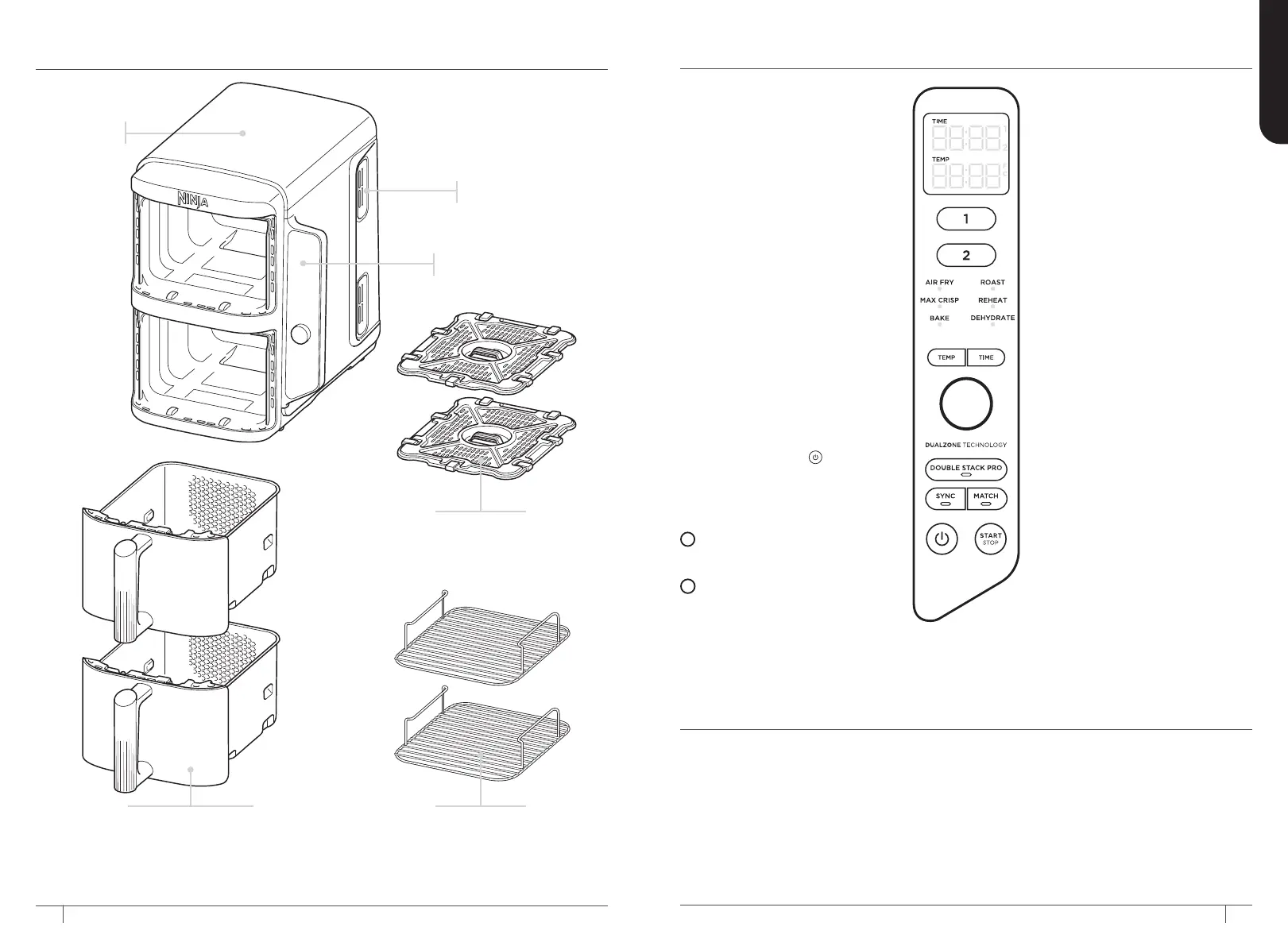 NINJA

TIME

TEMP

1

2

AIR FRY
ROAST
MAX CRISP
REHEAT
BAKE
DEHYDRATE

TEMP
TIME

DUALZONE TECHNOLOGY

DOUBLE STACK PRO

SYNC
MATCH

START
STOP