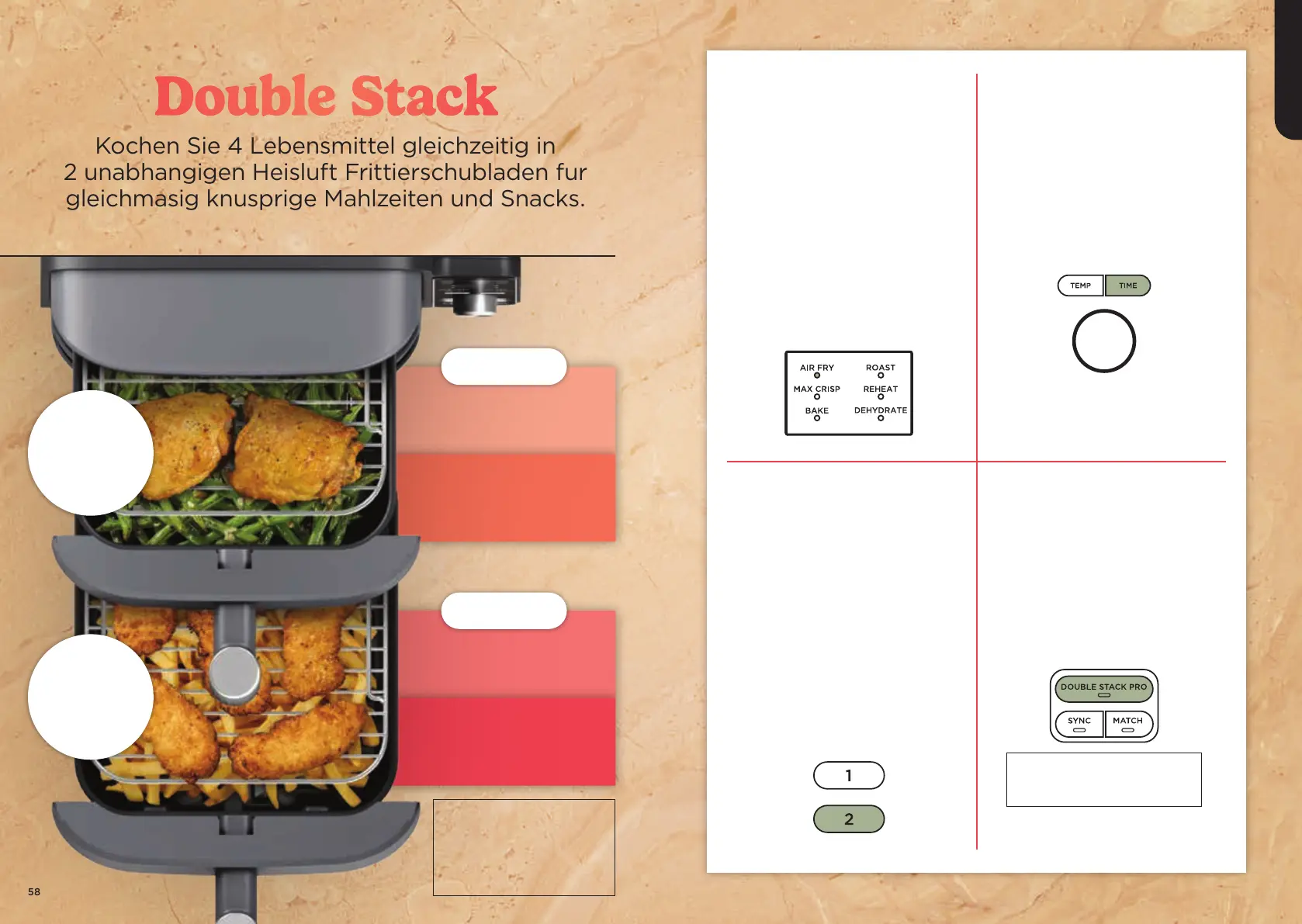 Double Stack

Kochen Sie 4 Lebensmittel gleichzeitig in 2 unabhangigen Heisluft Frittierschubladen fur gleichmasig knusprige Mahlzeiten und Snacks.

AIR FRY
ROAST
MAX CRISP
REHEAT
BAKE
DEHYDRATE

TEMP
TIME

1
2

DOUBLE STACK PRO
SYNC
MATCH

58