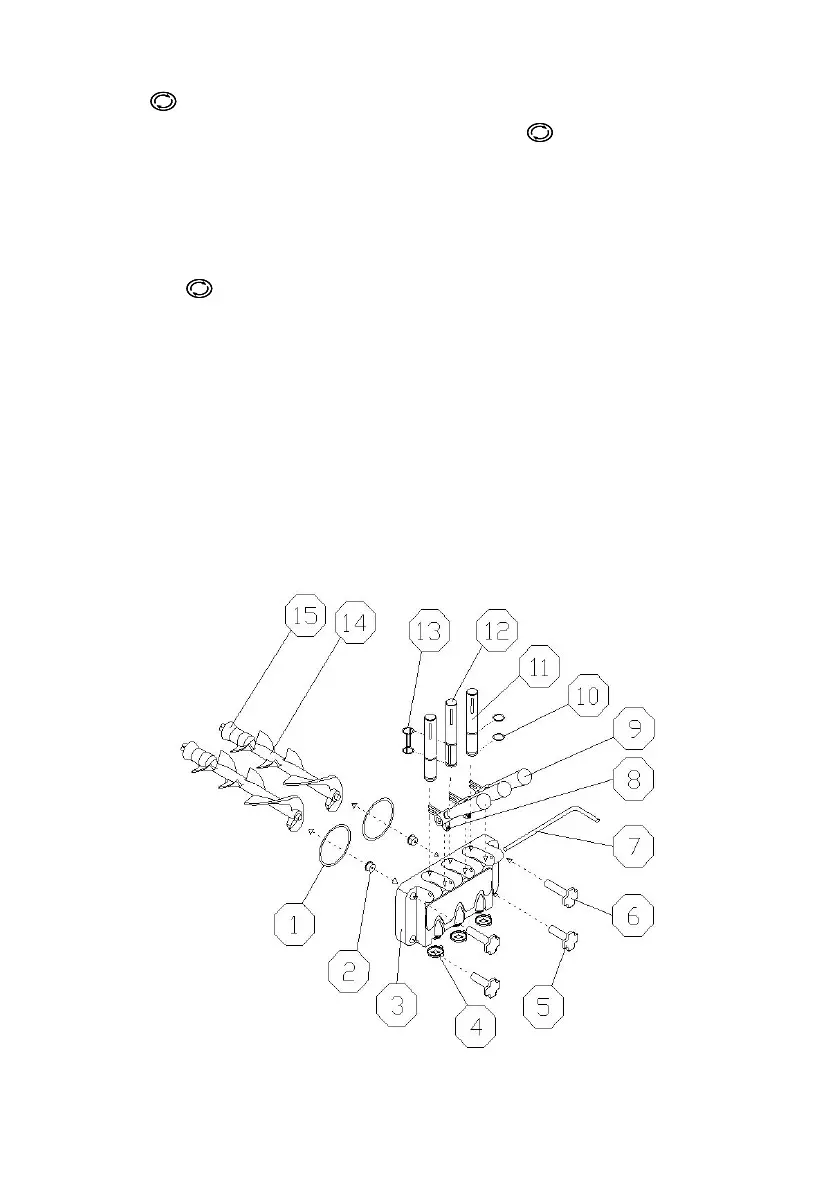 15
14
13
12
11
10
9
8
7
6
5
4
3
2
1