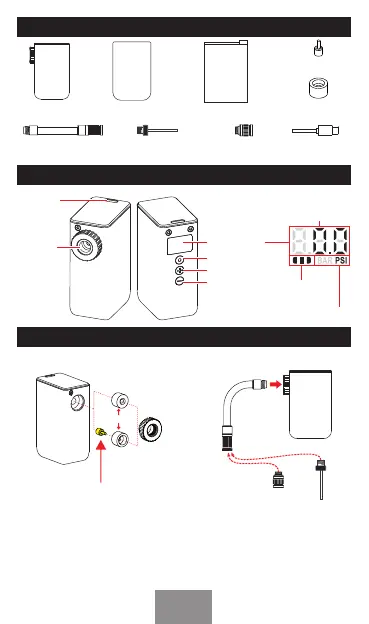 BAR PSI