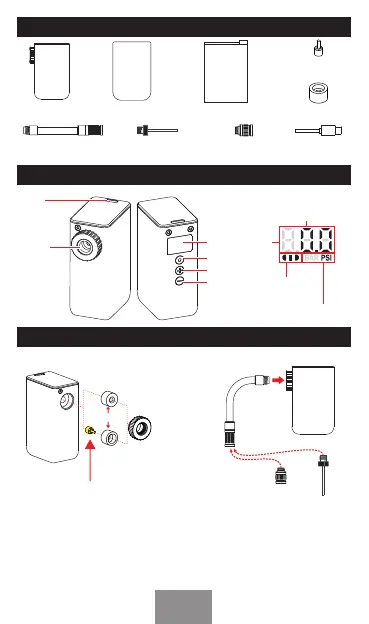 BAR PSI