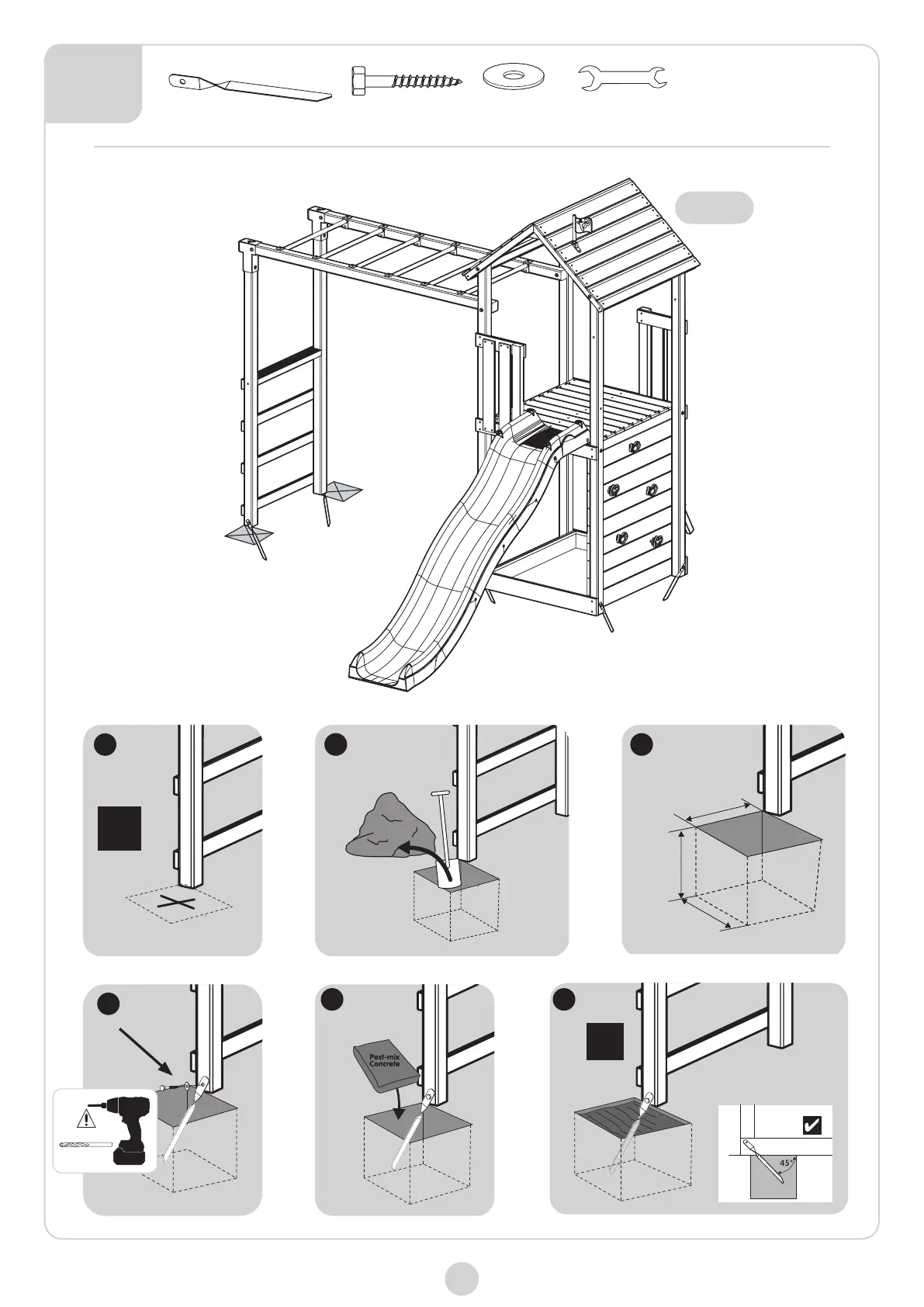 Post-mix Concrete

45°