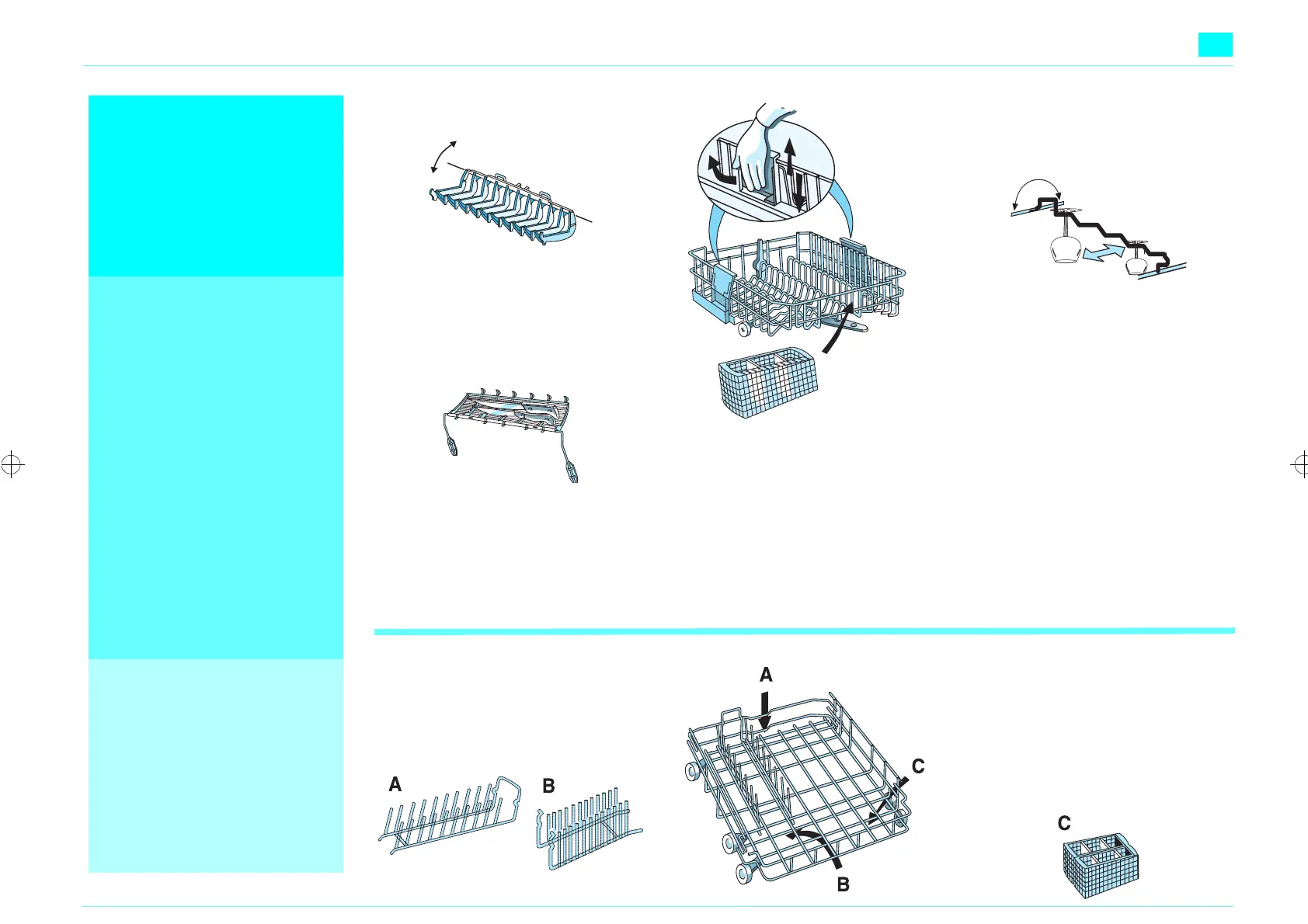 A

B

A

C

B

C