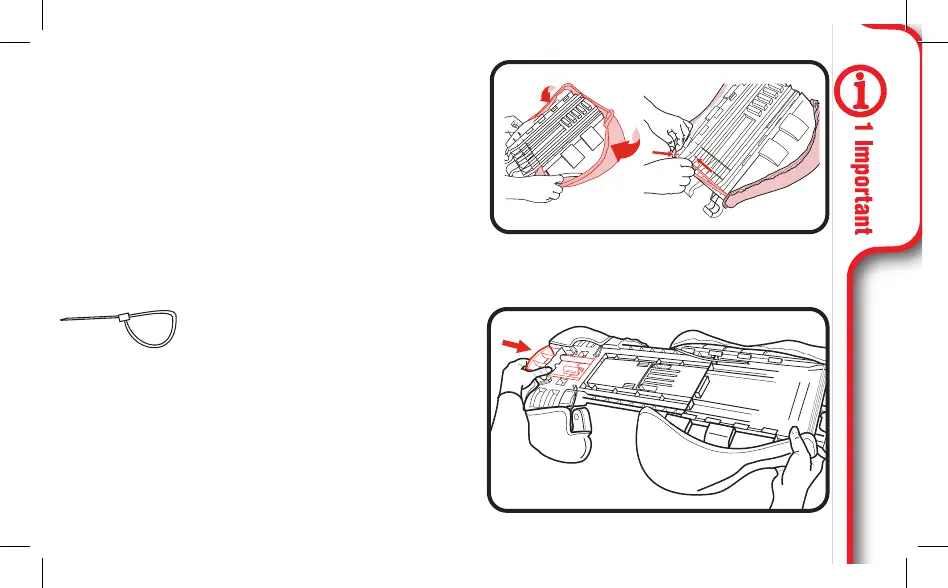 1 Important