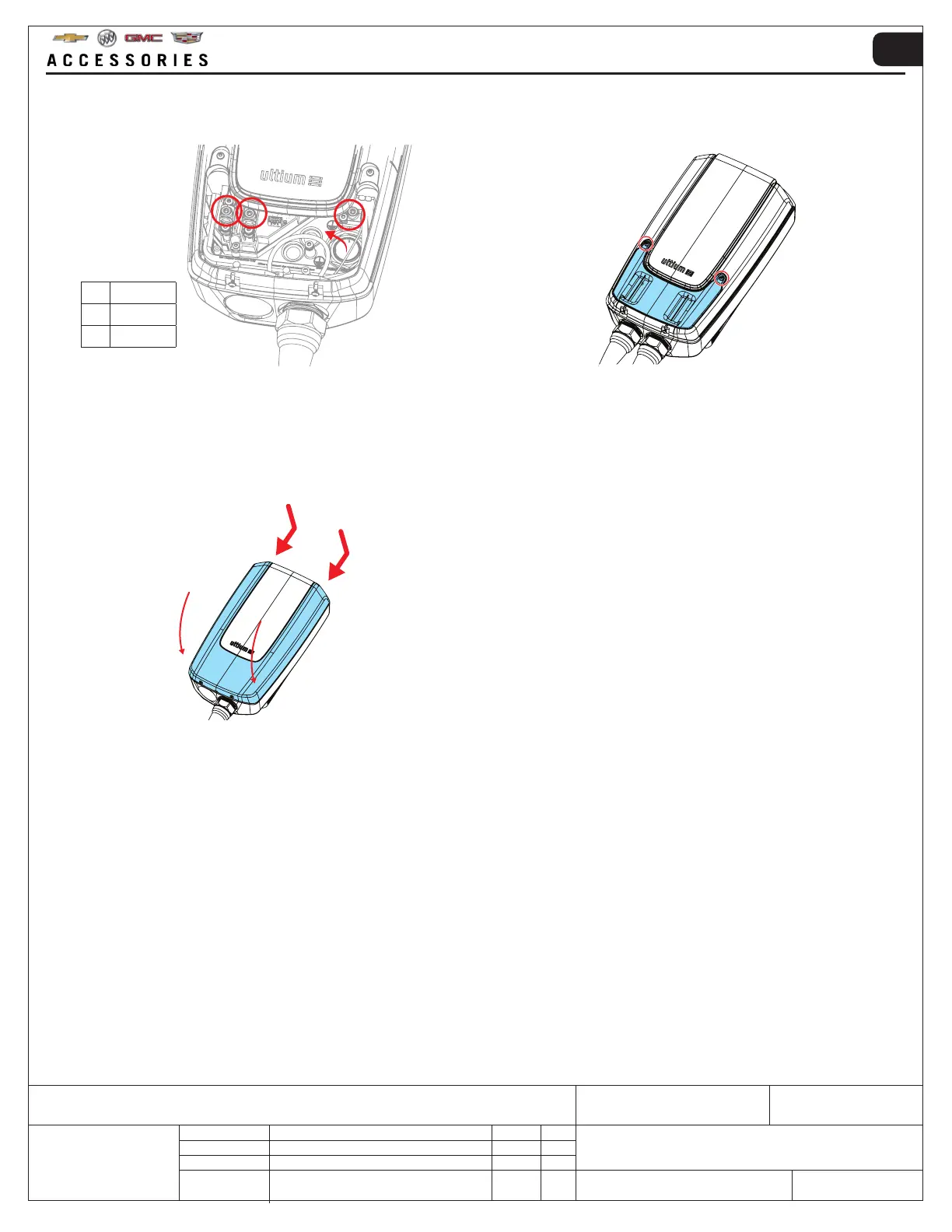 GMC

ACCESSORIES

ultium

ultium

ultium