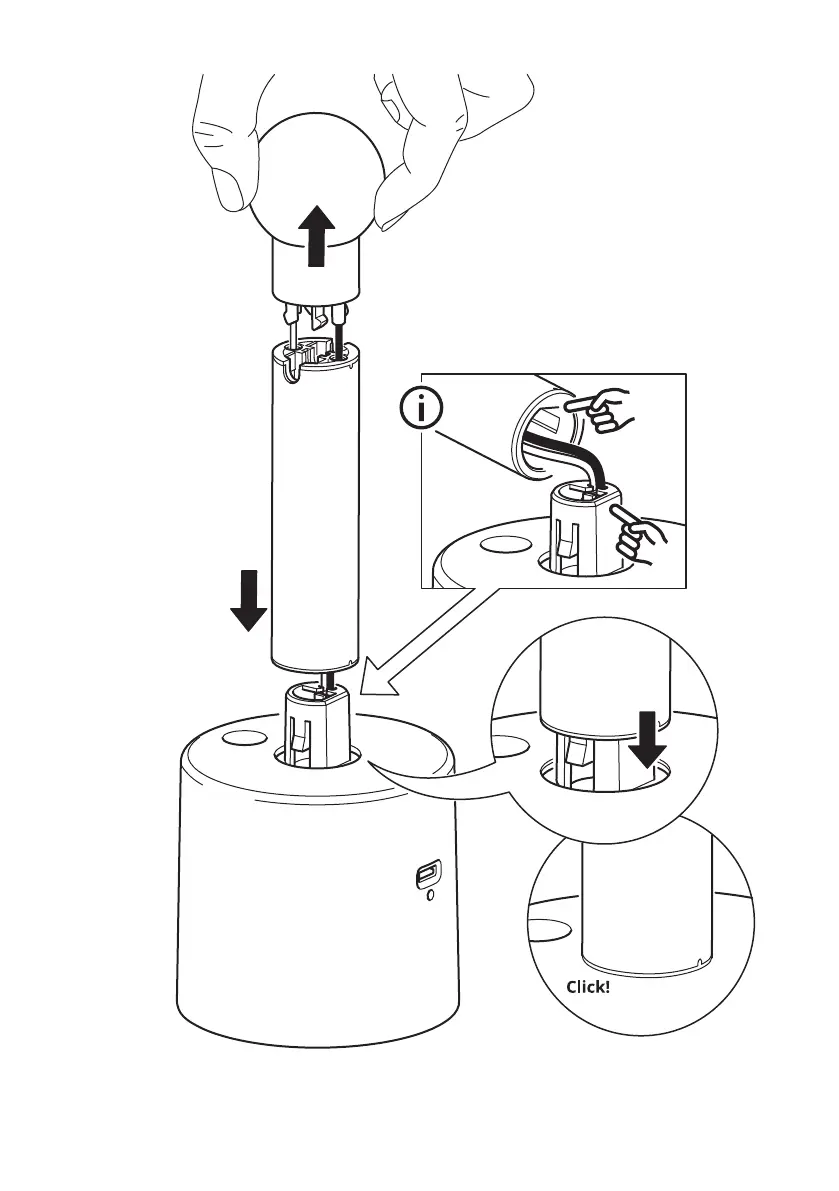 i

Click!