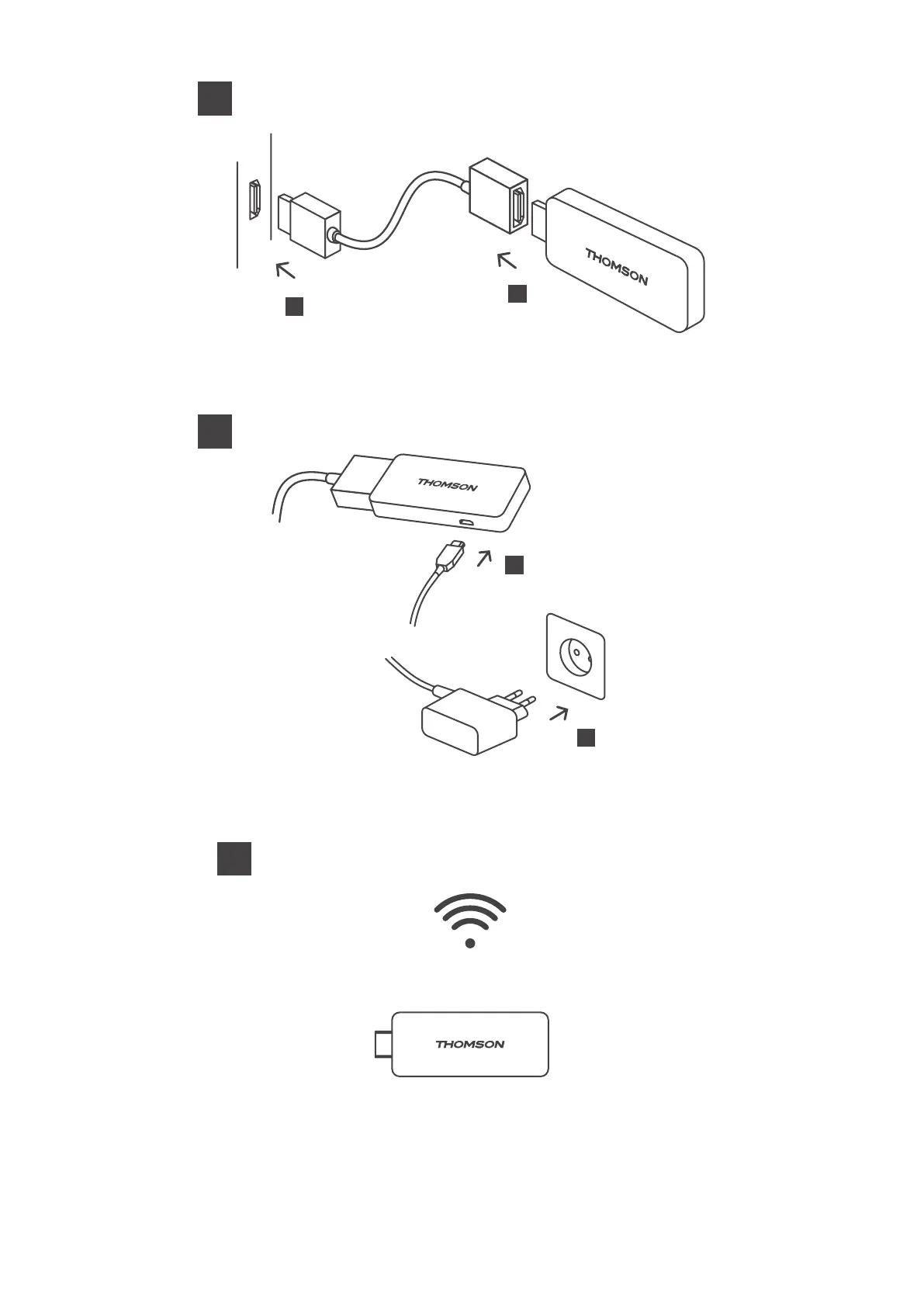 THOMSON

THOMSON

THOMSON