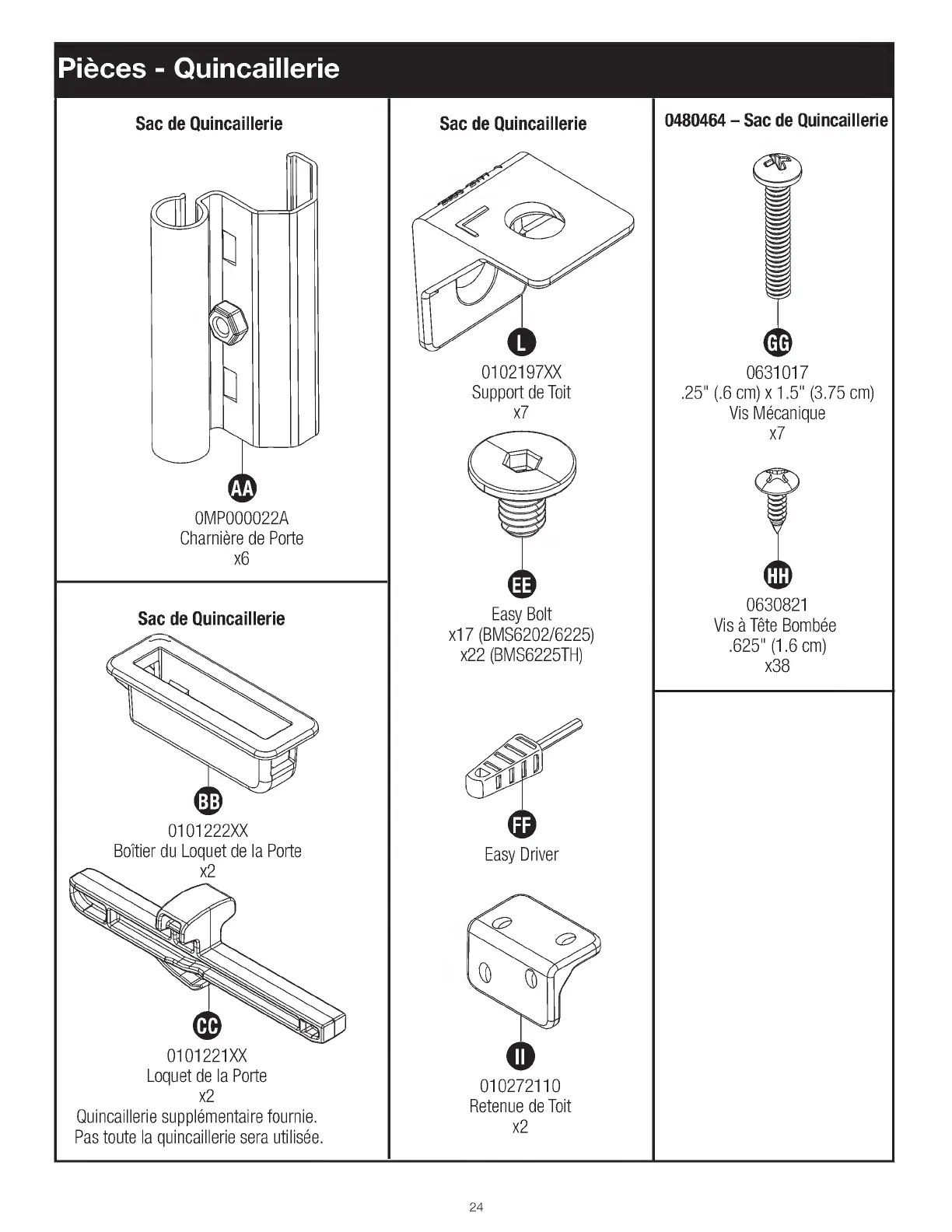 Pièces - Quincaillerie

Sac de Quincaillerie

AA
0MP000022A
Charnière de Porte
x6

Sac de Quincaillerie

BB
0101222XX
Boîtier du Loquet de la Porte
x2

CC
0101221XX
Loquet de la Porte
x2
Quincaillerie supplémentaire fournie.
Pas toute la quincaillerie sera utilisée.

Sac de Quincaillerie

L
0102197XX
Support de Toit
x7

EE
Easy Bolt
x17 (BMS6202/6225)
x22 (BMS6225TH)

FF
Easy Driver

II
010272110
Retenue de Toit
x2

0480464 – Sac de Quincaillerie

GG
0631017
.25" (.6 cm) x 1.5" (3.75 cm)
Vis Mécanique
x7

HH
0630821
Vis à Tête Bombée
.625" (1.6 cm)
x38

24