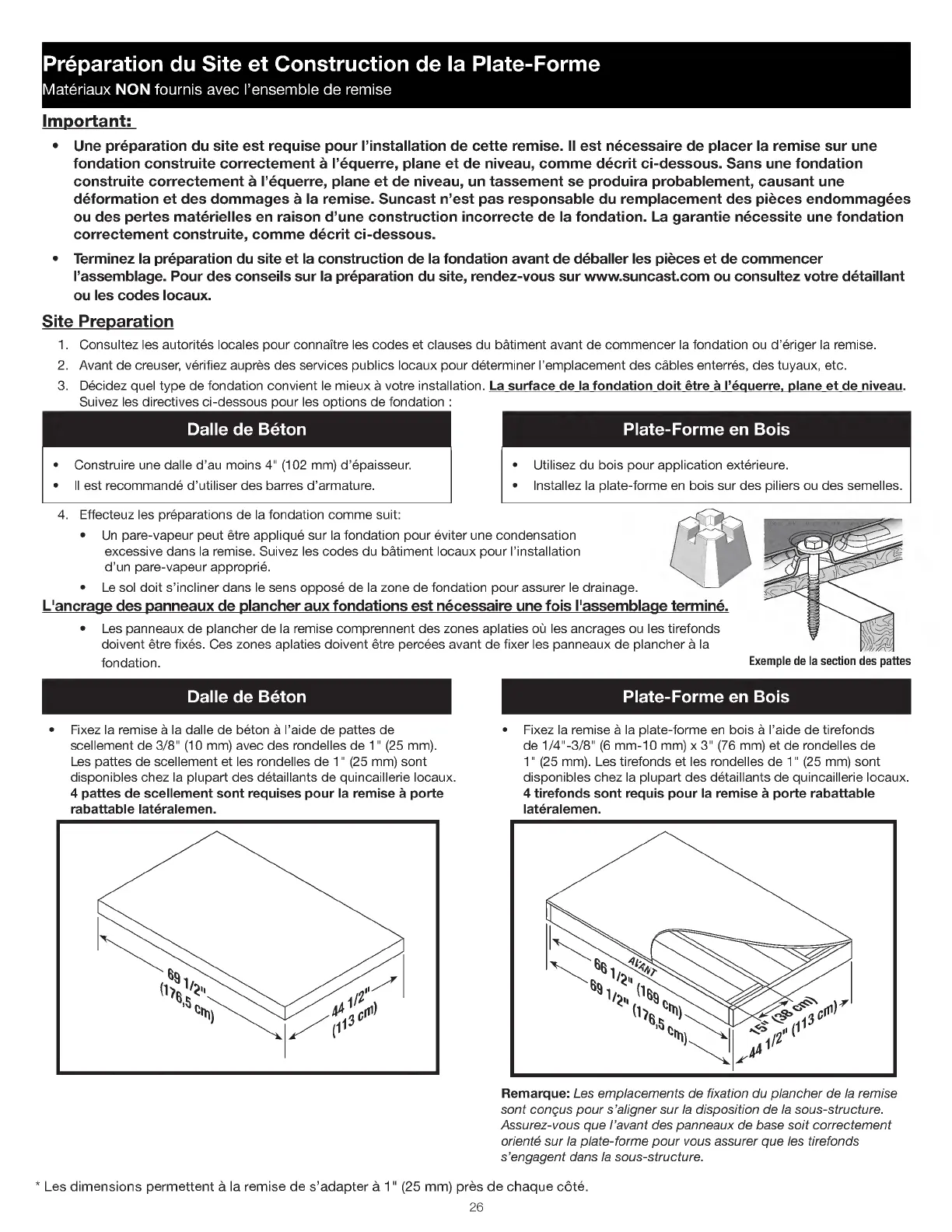 Préparation du Site et Construction de la Plate-Forme
Matériaux NON fournis avec l'ensemble de remise

Important:

• Une préparation du site est requise pour l'installation de cette remise. Il est nécessaire de placer la remise sur une fondation construite correctement à l'équerre, plane et de niveau, comme décrit ci-dessous. Sans une fondation construite correctement à l'équerre, plane et de niveau, un tassement se produira probablement, causant une déformation et des dommages à la remise. Suncast n'est pas responsable du remplacement des pièces endommagées ou des pertes matérielles en raison d'une construction incorrecte de la fondation. La garantie nécessite une fondation correctement construite, comme décrit ci-dessous.

• Terminez la préparation du site et la construction de la fondation avant de déballer les pièces et de commencer l'assemblage. Pour des conseils sur la préparation du site, rendez-vous sur www.suncast.com ou consultez votre détaillant ou les codes locaux.

Site Preparation

1. Consultez les autorités locales pour connaître les codes et clauses du bâtiment avant de commencer la fondation ou d'ériger la remise.
2. Avant de creuser, vérifiez auprès des services publics locaux pour déterminer l'emplacement des câbles enterrés, des tuyaux, etc.
3. Décidez quel type de fondation convient le mieux à votre installation. La surface de la fondation doit être à l'équerre, plane et de niveau. Suivez les directives ci-dessous pour les options de fondation :

Dalle de Béton
• Construire une dalle d'au moins 4" (102 mm) d'épaisseur.
• Il est recommandé d'utiliser des barres d'armature.

Plate-Forme en Bois
• Utilisez du bois pour application extérieure.
• Installez la plate-forme en bois sur des piliers ou des semelles.

4. Effecteuz les préparations de la fondation comme suit:
• Un pare-vapeur peut être appliqué sur la fondation pour éviter une condensation excessive dans la remise. Suivez les codes du bâtiment locaux pour l'installation d'un pare-vapeur approprié.
• Le sol doit s'incliner dans le sens opposé de la zone de fondation pour assurer le drainage.

L'ancrage des panneaux de plancher aux fondations est nécessaire une fois l'assemblage terminé.
• Les panneaux de plancher de la remise comprennent des zones aplaties où les ancrages ou les tirefonds doivent être fixés. Ces zones aplaties doivent être percées avant de fixer les panneaux de plancher à la fondation.

Exemple de la section des pattes

Dalle de Béton
• Fixez la remise à la dalle de béton à l'aide de pattes de scellement de 3/8" (10 mm) avec des rondelles de 1" (25 mm). Les pattes de scellement et les rondelles de 1" (25 mm) sont disponibles chez la plupart des détaillants de quincaillerie locaux. 4 pattes de scellement sont requises pour la remise à porte rabattable latéralemen.

69 1/2" (176,5 cm)
44 1/2" (113 cm)

Plate-Forme en Bois
• Fixez la remise à la plate-forme en bois à l'aide de tirefonds de 1/4"-3/8" (6 mm-10 mm) x 3" (76 mm) et de rondelles de 1" (25 mm). Les tirefonds et les rondelles de 1" (25 mm) sont disponibles chez la plupart des détaillants de quincaillerie locaux. 4 tirefonds sont requis pour la remise à porte rabattable latéralemen.

AVANT
66 1/2" (169 cm)
69 1/2" (176,5 cm)
15" (38 cm)
44 1/2" (113 cm)

Remarque: Les emplacements de fixation du plancher de la remise sont conçus pour s'aligner sur la disposition de la sous-structure. Assurez-vous que l'avant des panneaux de base soit correctement orienté sur la plate-forme pour vous assurer que les tirefonds s'engagent dans la sous-structure.

* Les dimensions permettent à la remise de s'adapter à 1" (25 mm) près de chaque côté.

26