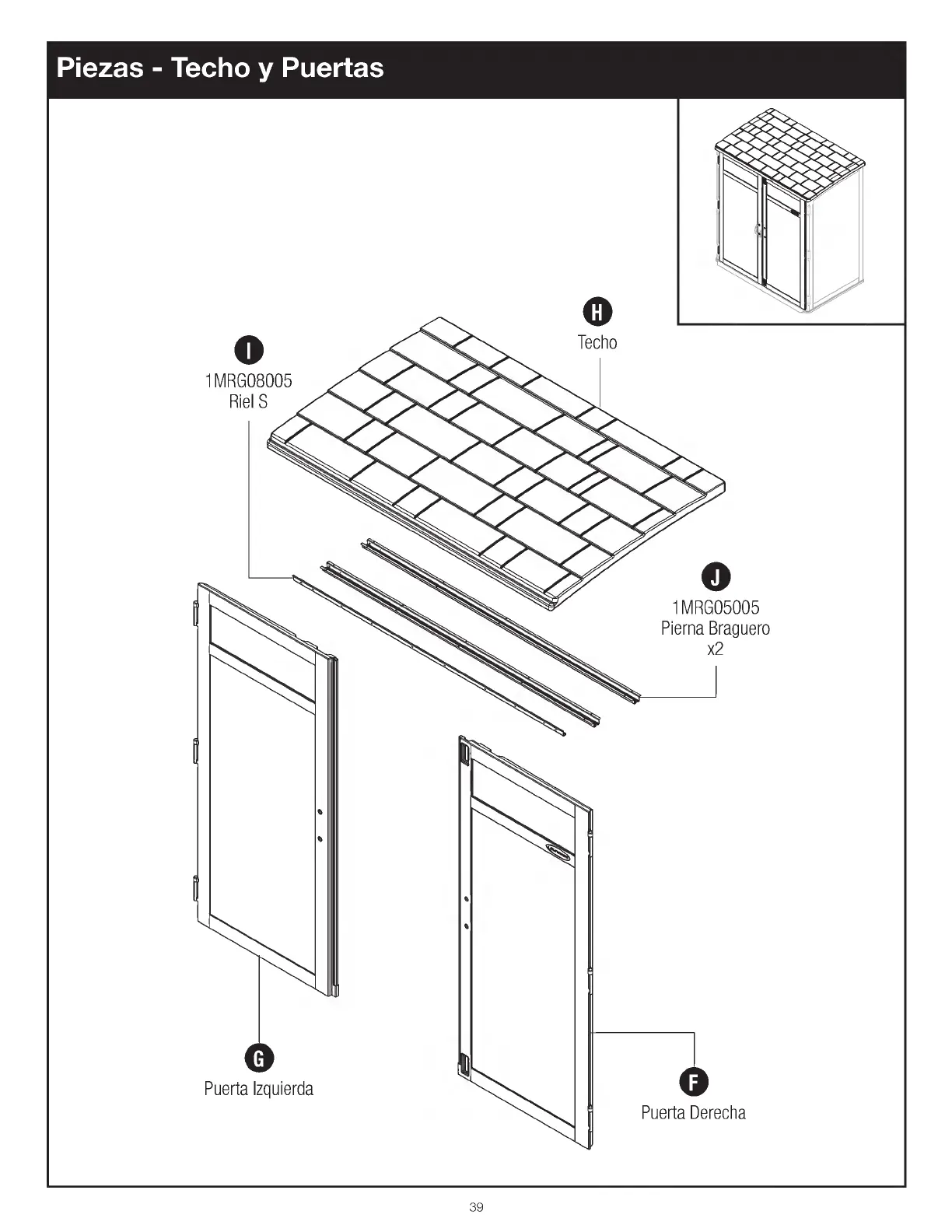 Piezas - Techo y Puertas

H
Techo

I
1MRG08005
Riel S

J
1MRG05005
Pierna Braguero
x2

G
Puerta Izquierda

F
Puerta Derecha

39