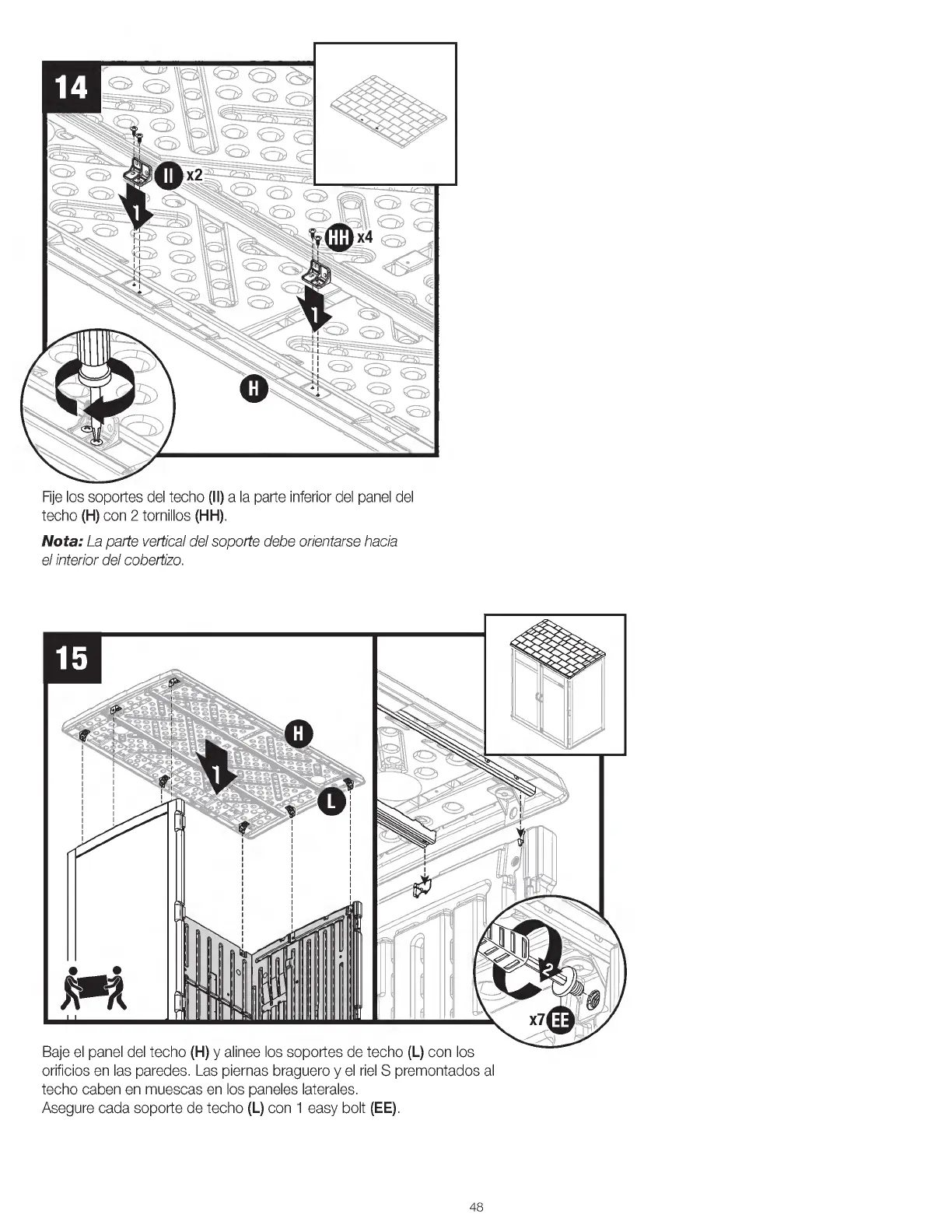 14

II x2

1

HH x4

1

H

Fije los soportes del techo (II) a la parte inferior del panel del techo (H) con 2 tornillos (HH).

Nota: La parte vertical del soporte debe orientarse hacia el interior del cobertizo.

15

H

1

L

2

x7 EE

Baje el panel del techo (H) y alinee los soportes de techo (L) con los orificios en las paredes. Las piernas braguero y el riel S premontados al techo caben en muescas en los paneles laterales.
Asegure cada soporte de techo (L) con 1 easy bolt (EE).

48