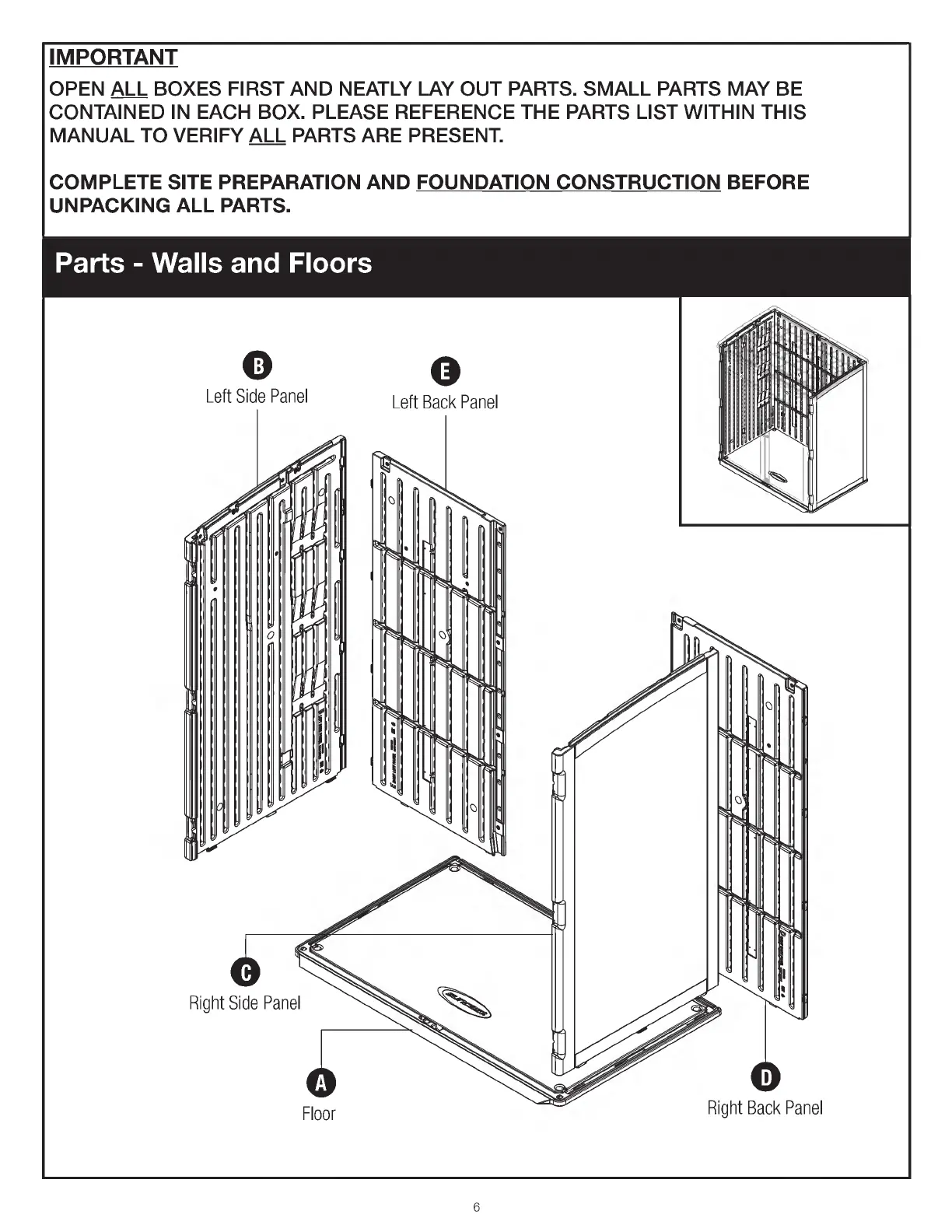 IMPORTANT

OPEN ALL BOXES FIRST AND NEATLY LAY OUT PARTS. SMALL PARTS MAY BE CONTAINED IN EACH BOX. PLEASE REFERENCE THE PARTS LIST WITHIN THIS MANUAL TO VERIFY ALL PARTS ARE PRESENT.

COMPLETE SITE PREPARATION AND FOUNDATION CONSTRUCTION BEFORE UNPACKING ALL PARTS.

Parts - Walls and Floors

B
Left Side Panel

E
Left Back Panel

C
Right Side Panel

A
Floor

D
Right Back Panel

6