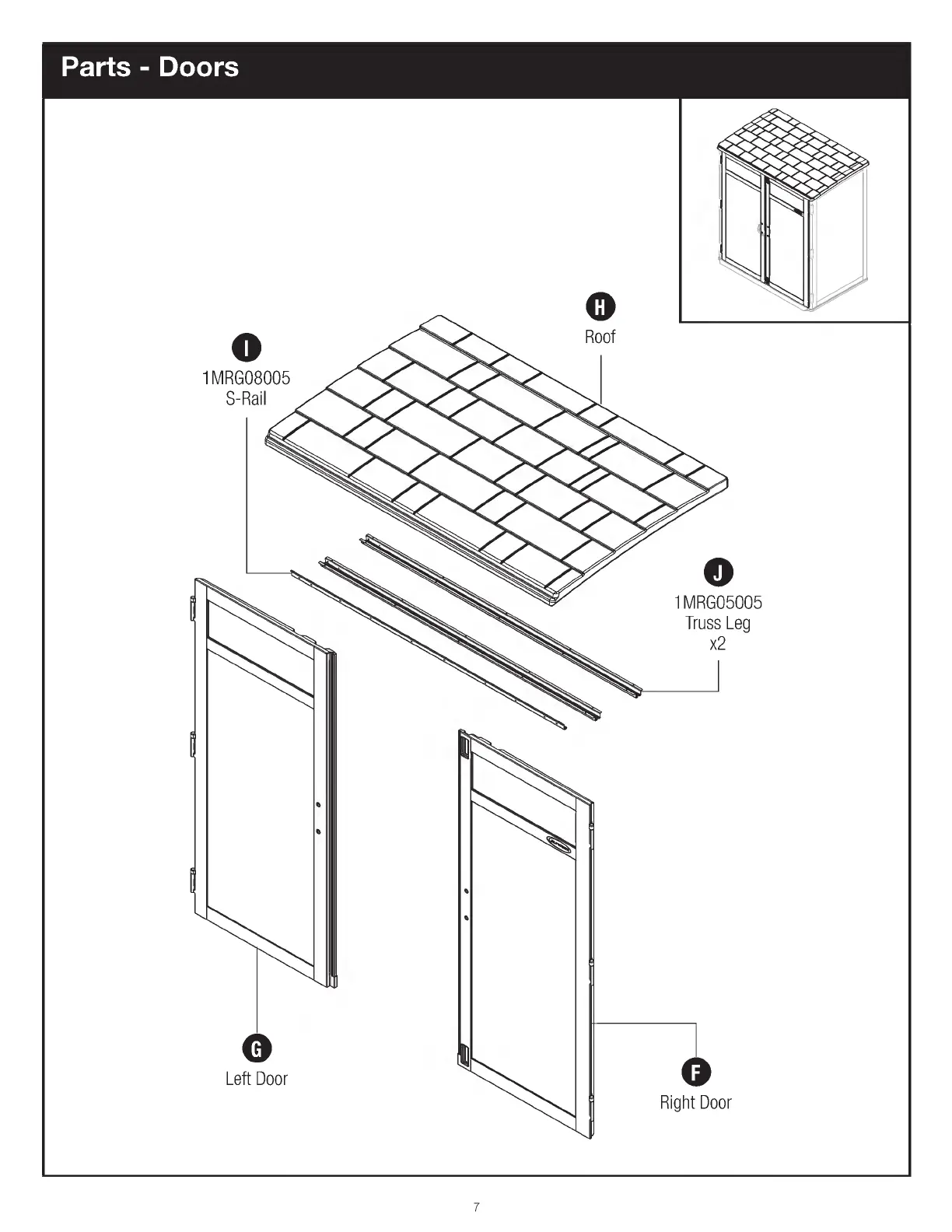 Parts - Doors

H
Roof

I
1MRG08005
S-Rail

J
1MRG05005
Truss Leg
x2

G
Left Door

F
Right Door

7