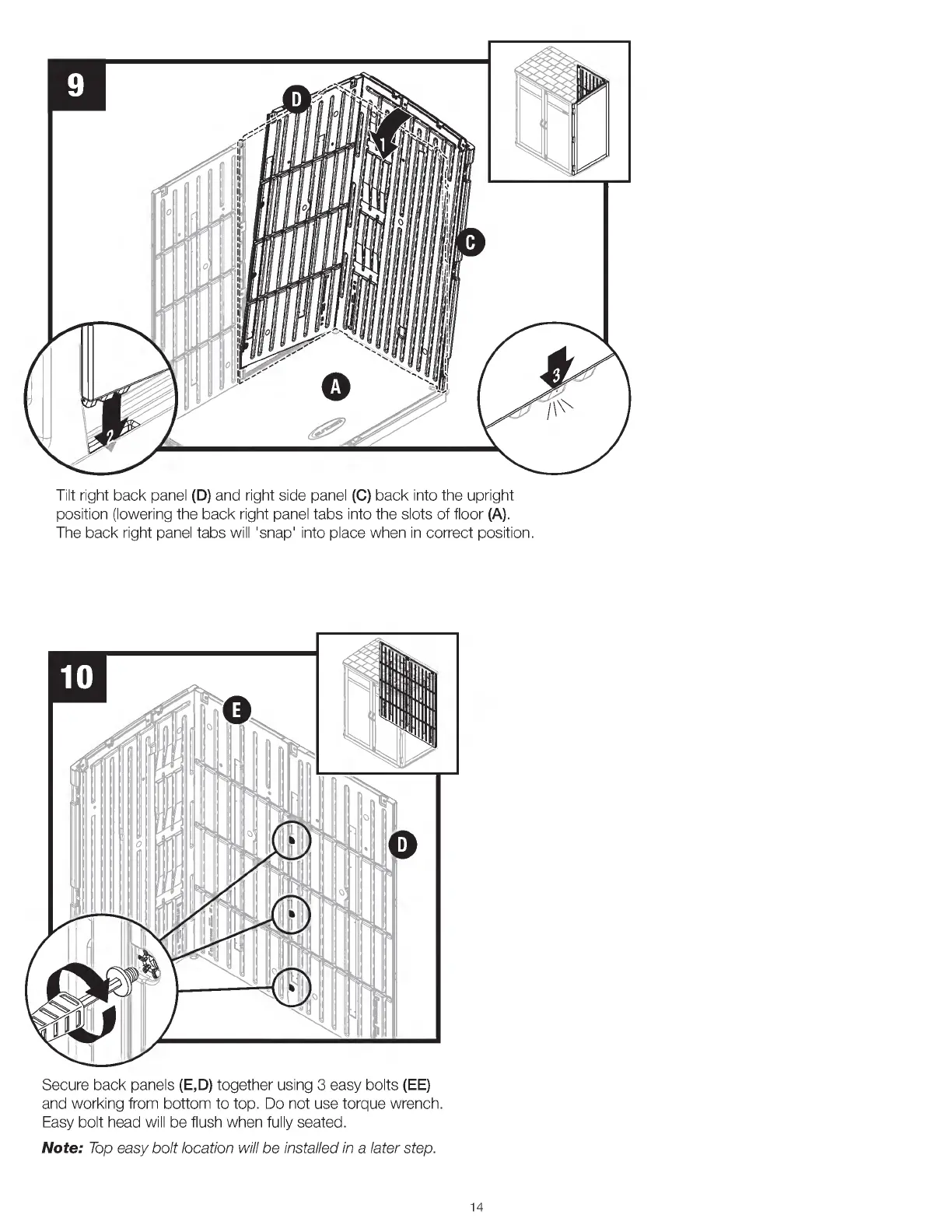 9

D

1

C

A

2

3

Tilt right back panel (D) and right side panel (C) back into the upright position (lowering the back right panel tabs into the slots of floor (A). The back right panel tabs will 'snap' into place when in correct position.

10

E

D

Secure back panels (E,D) together using 3 easy bolts (EE) and working from bottom to top. Do not use torque wrench. Easy bolt head will be flush when fully seated.

Note: Top easy bolt location will be installed in a later step.

14