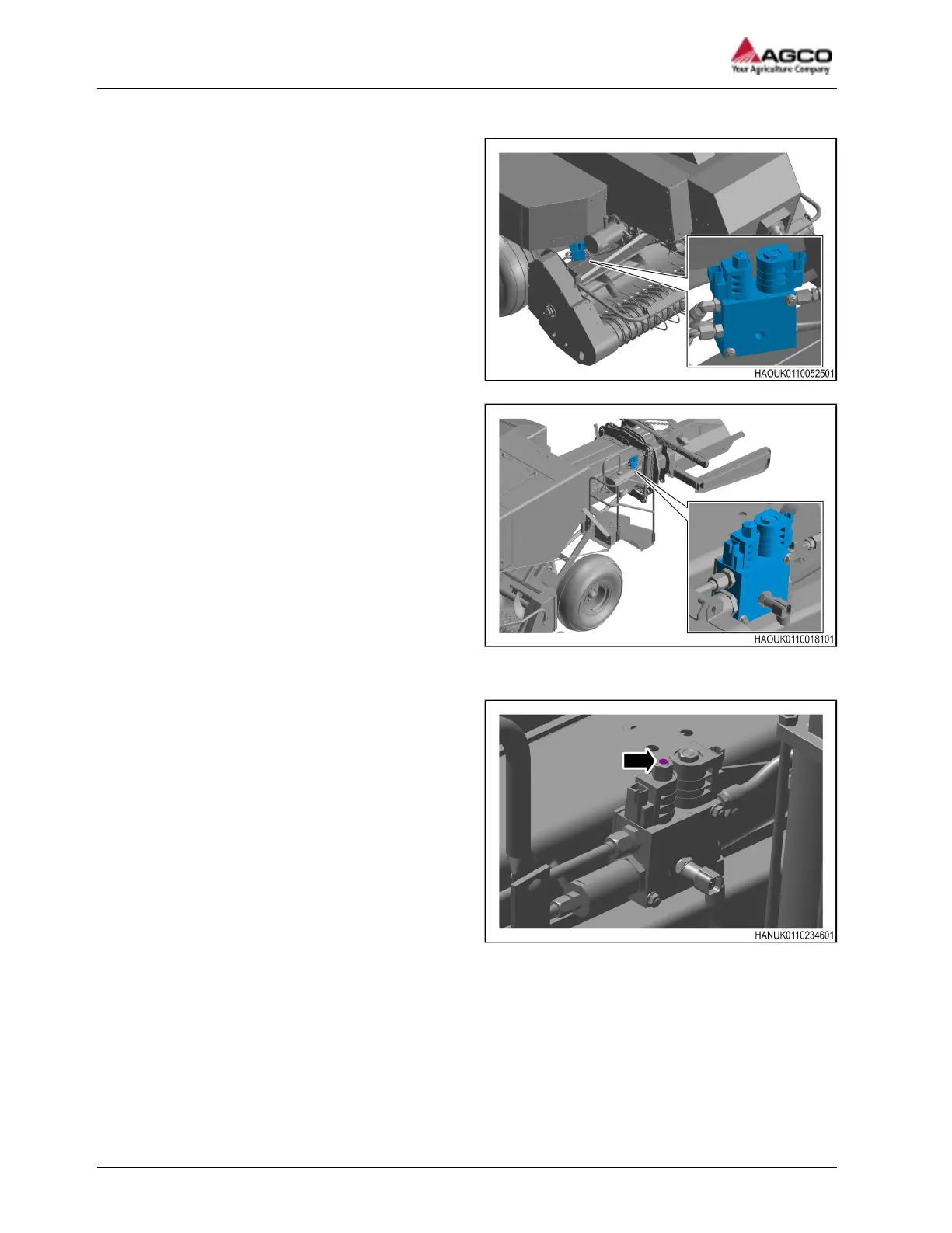 AGCO
Your Agriculture Company

HAOUK0110052501

HAOUK0110018101

HANUK0110234601