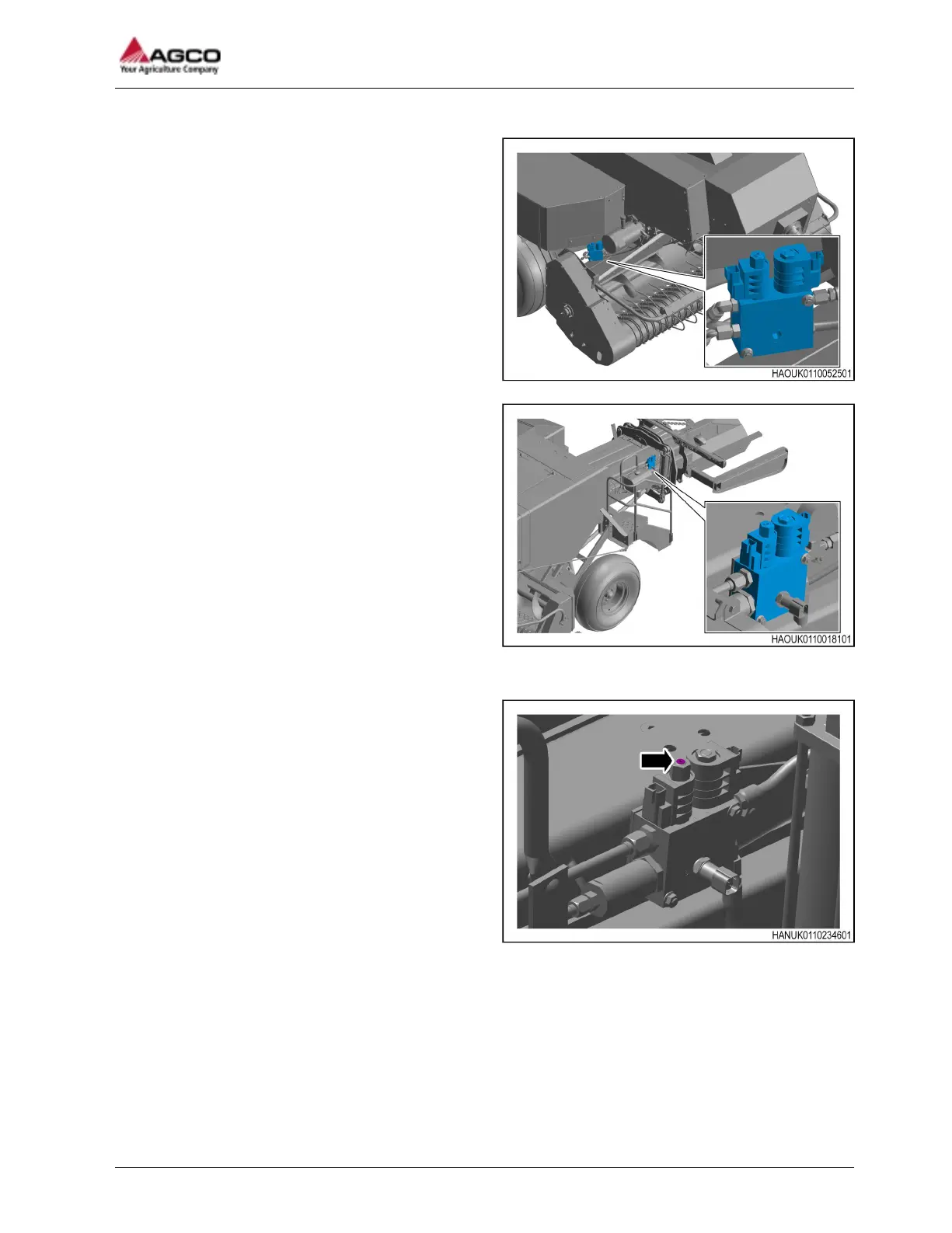 AGCO
Your Agriculture Company

HAOUK0110052501

HAOUK0110018101

HANUK0110234601